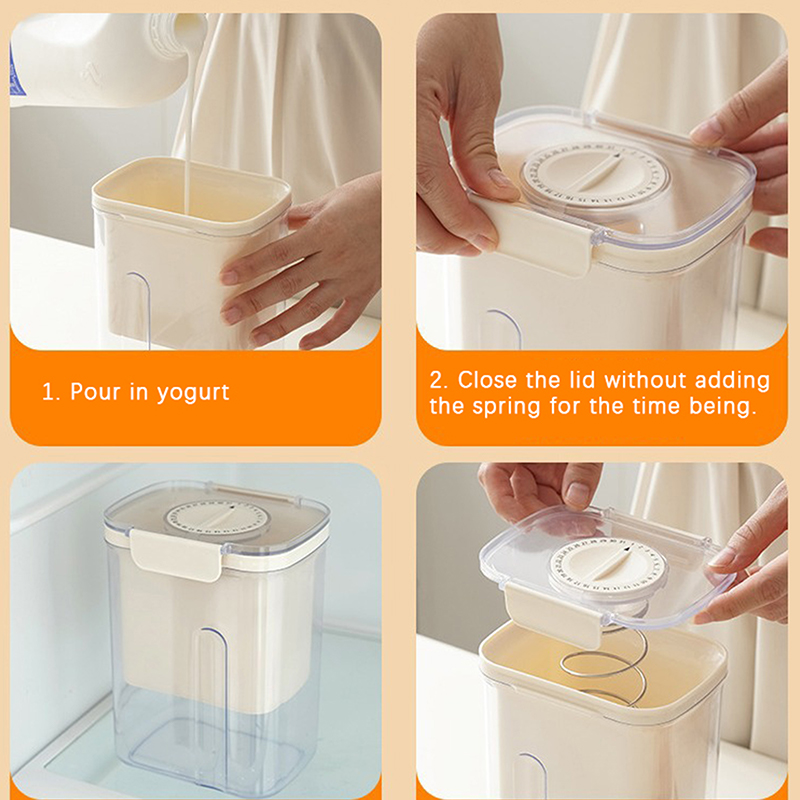 1. Pour in yogurt

2. Close the lid without adding the spring for the time being.