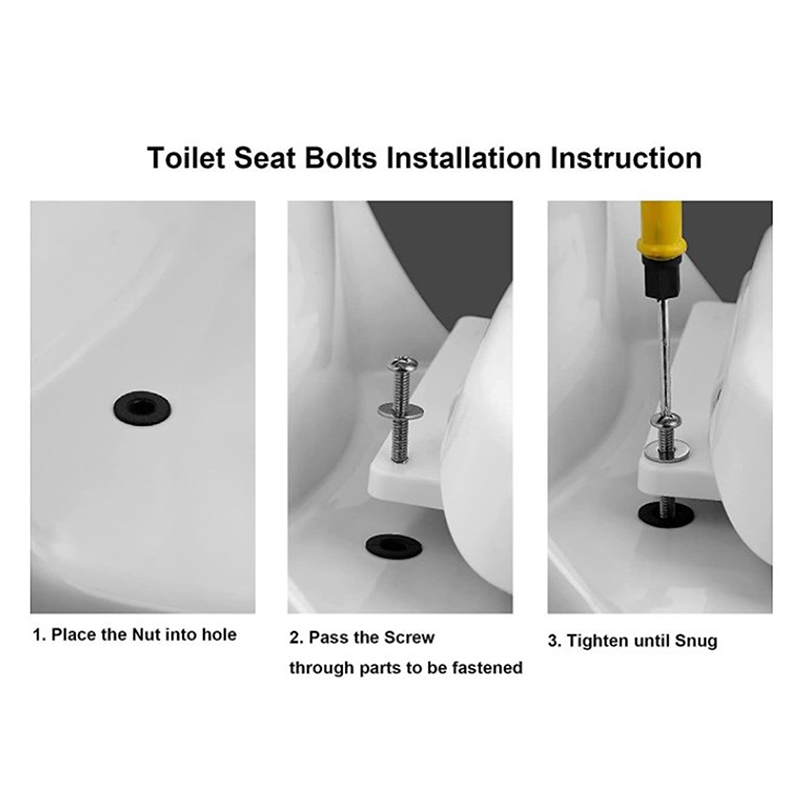 Toilet Seat Bolts Installation Instruction

1. Place the Nut into hole

2. Pass the Screw through parts to be fastened

3. Tighten until Snug