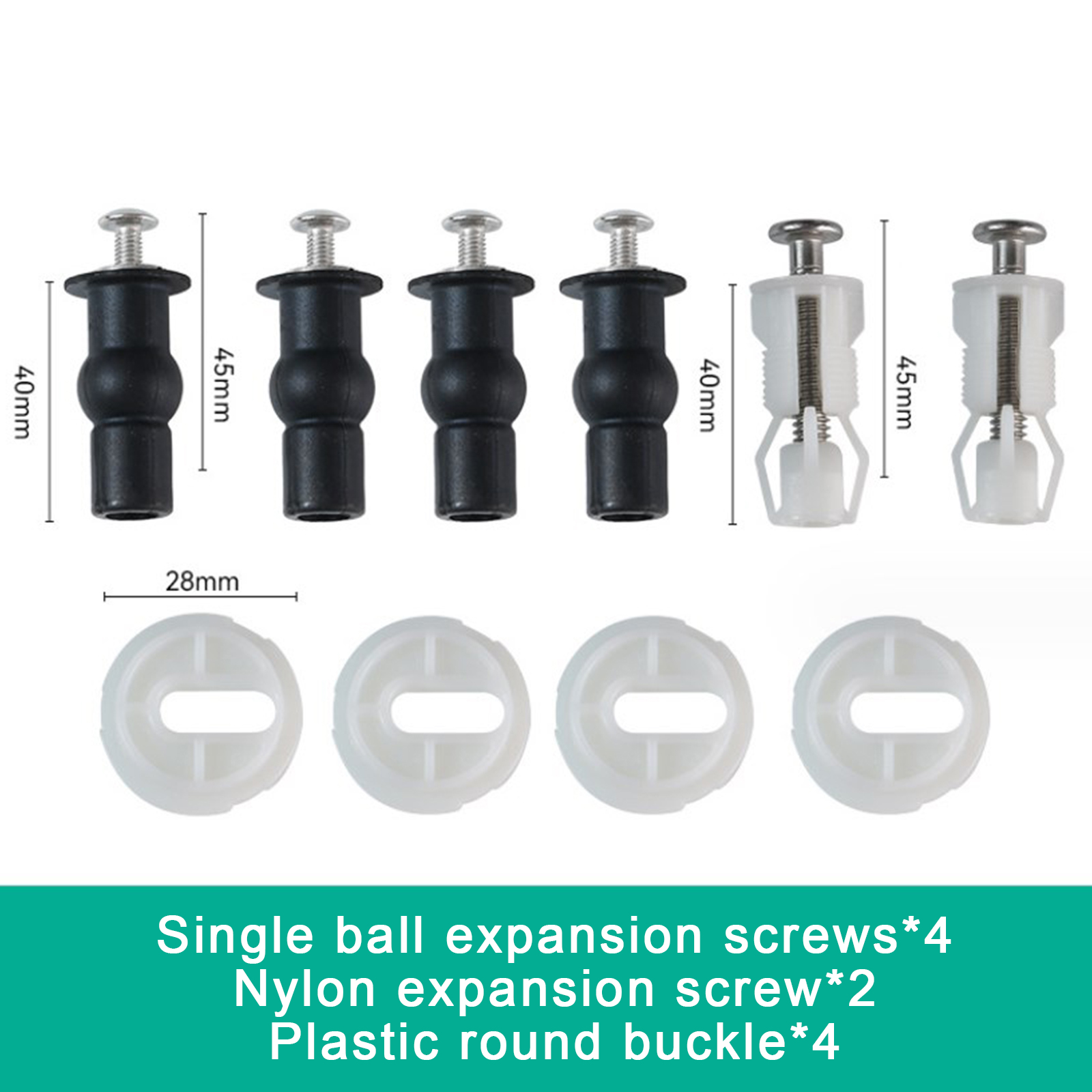 40mm
45mm
40mm
45mm
28mm

Single ball expansion screws*4
Nylon expansion screw*2
Plastic round buckle*4