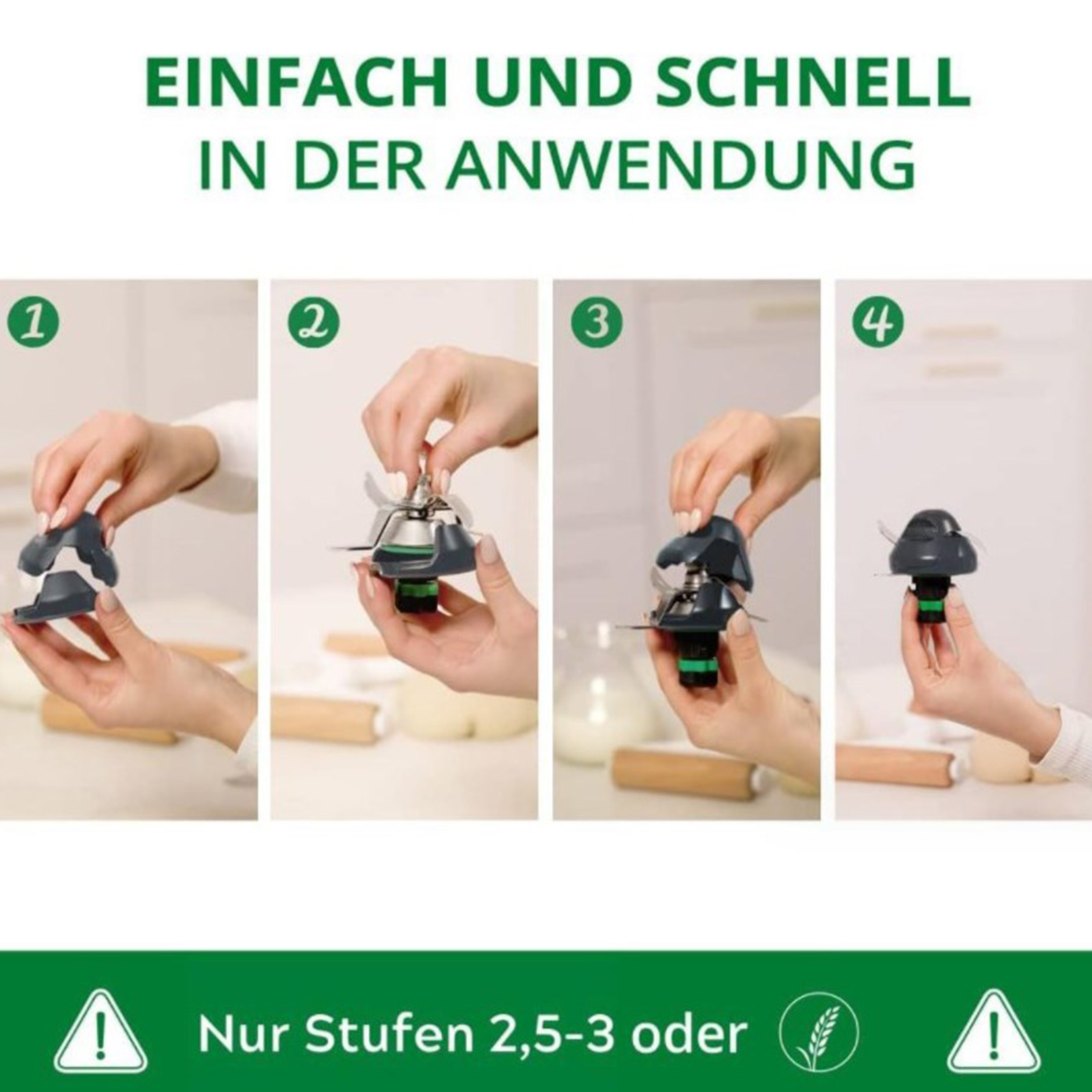 EINFACH UND SCHNELL
IN DER ANWENDUNG

1

2

3

4

Nur Stufen 2,5-3 oder