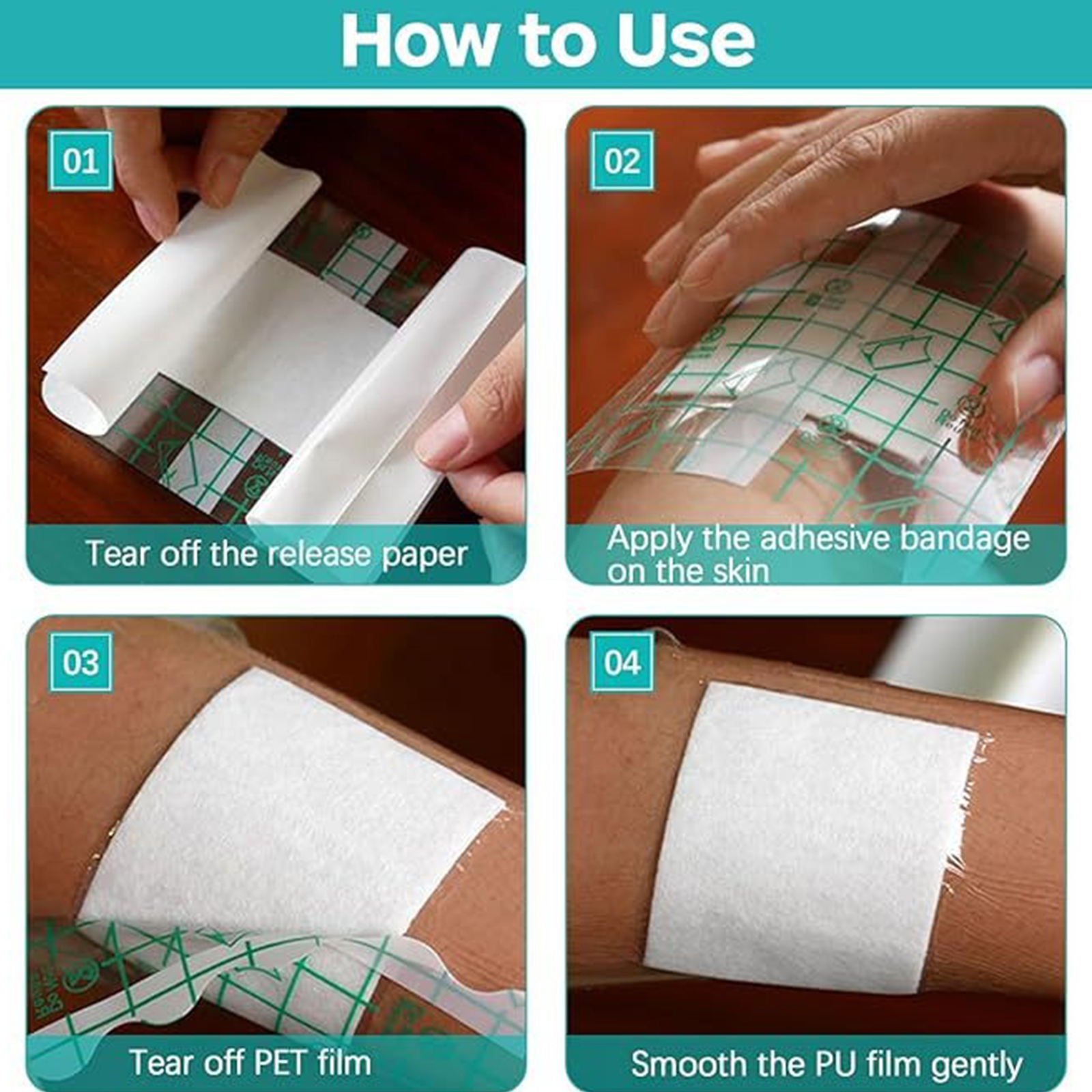 How to Use

01

Tear off the release paper

02

Apply the adhesive bandage on the skin

03

Tear off PET film

04

Smooth the PU film gently