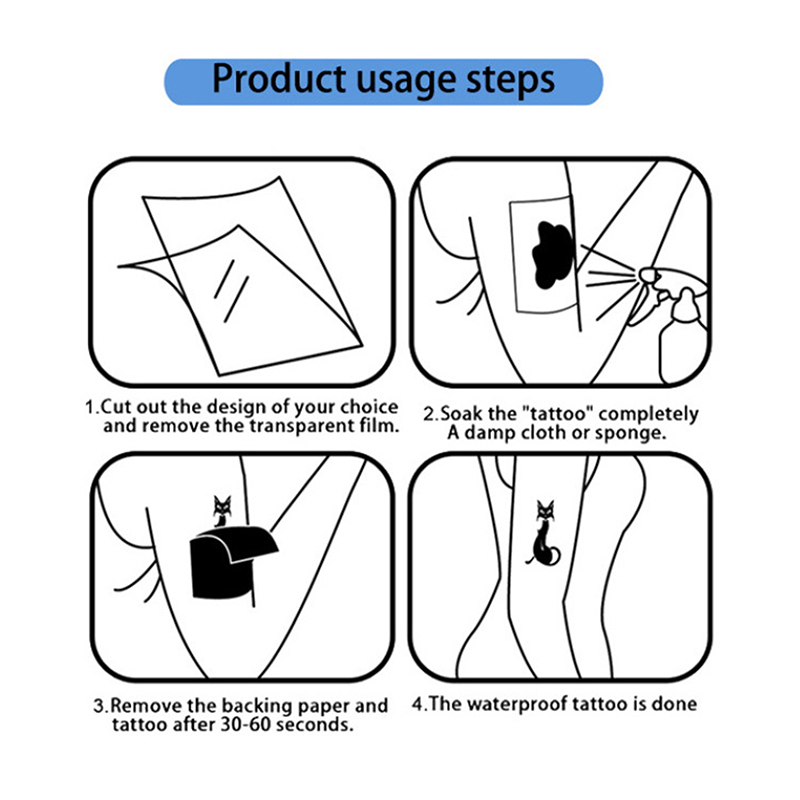 Product usage steps

1.Cut out the design of your choice and remove the transparent film.

2.Soak the "tattoo" completely A damp cloth or sponge.

3.Remove the backing paper and tattoo after 30-60 seconds.

4.The waterproof tattoo is done