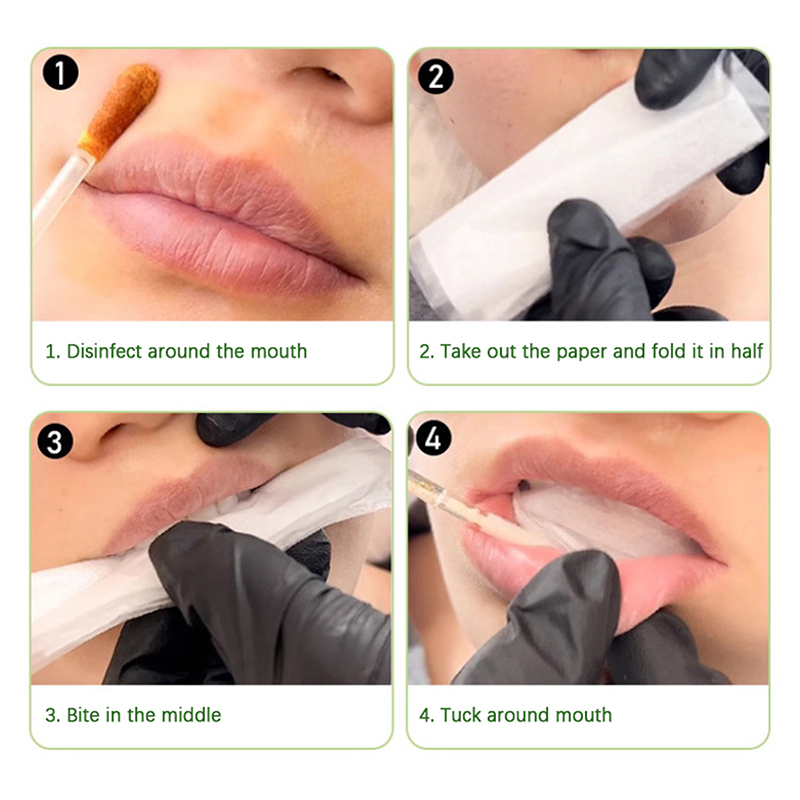 1
1. Disinfect around the mouth

2
2. Take out the paper and fold it in half

3
3. Bite in the middle

4
4. Tuck around mouth