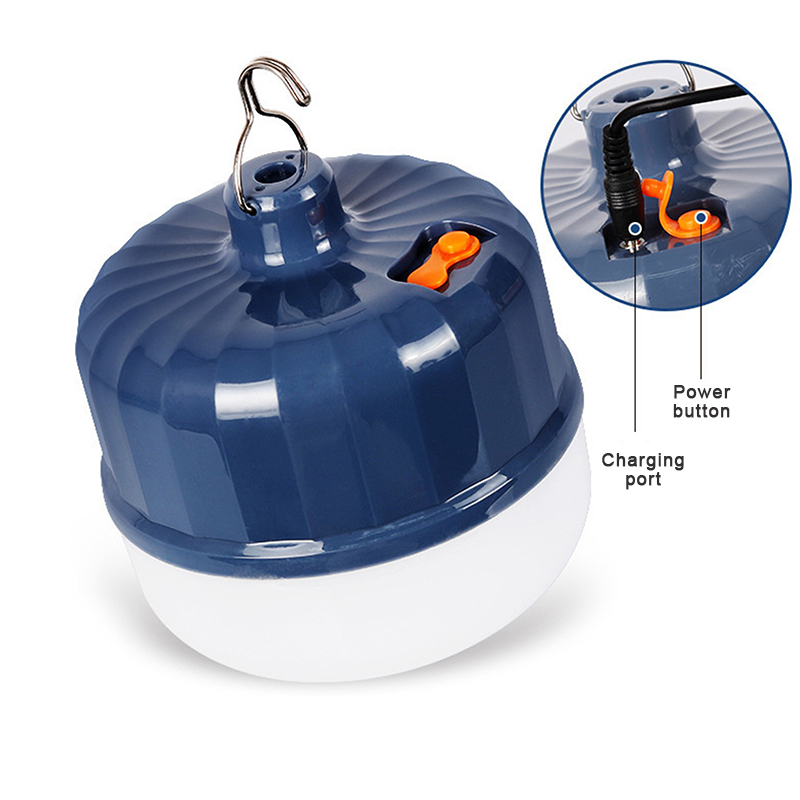 Power button

Charging port