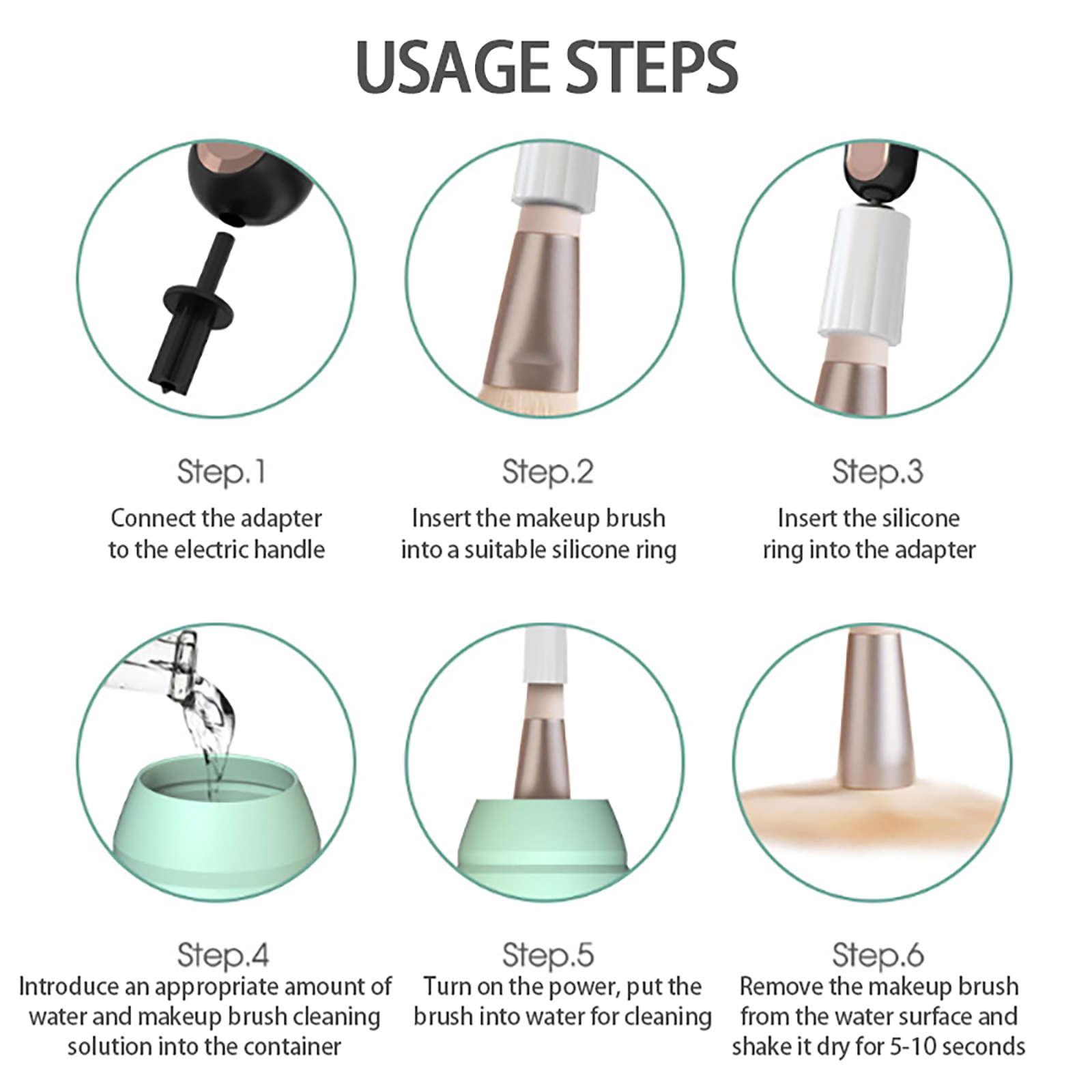 USAGE STEPS

Step.1
Connect the adapter to the electric handle

Step.2
Insert the makeup brush into a suitable silicone ring

Step.3
Insert the silicone ring into the adapter

Step.4
Introduce an appropriate amount of water and makeup brush cleaning solution into the container

Step.5
Turn on the power, put the brush into water for cleaning

Step.6
Remove the makeup brush from the water surface and shake it dry for 5-10 seconds