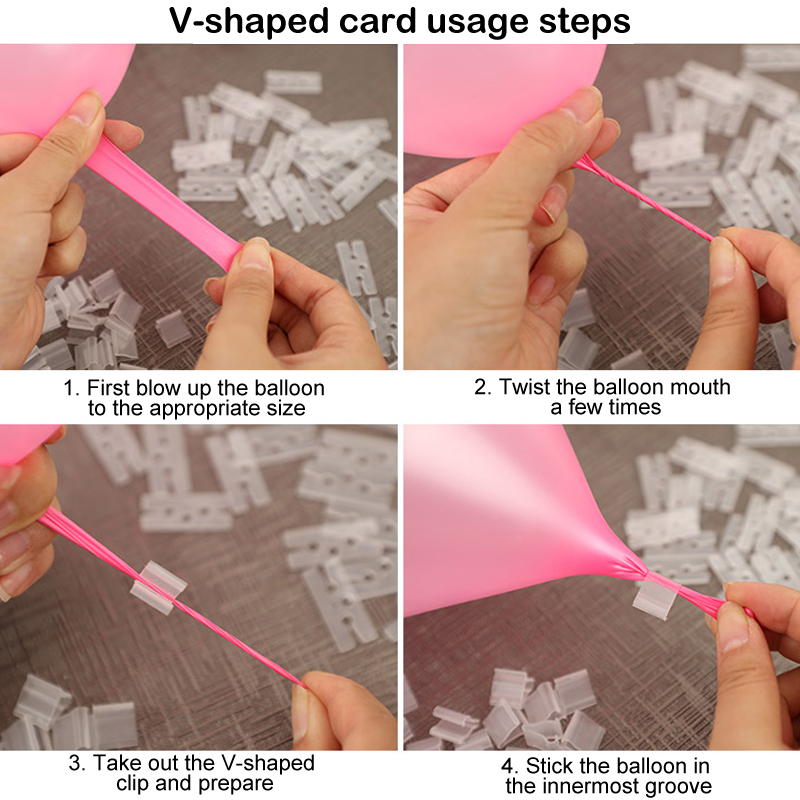 V-shaped card usage steps

1. First blow up the balloon to the appropriate size

2. Twist the balloon mouth a few times

3. Take out the V-shaped clip and prepare

4. Stick the balloon in the innermost groove