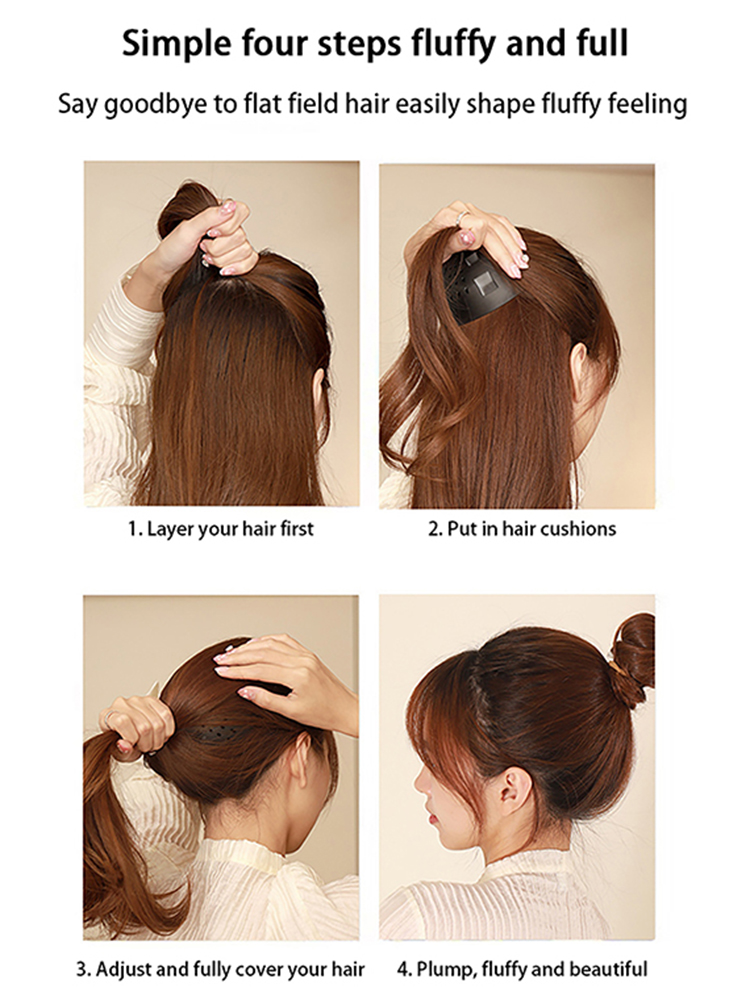 Simple four steps fluffy and full

Say goodbye to flat field hair easily shape fluffy feeling

1. Layer your hair first

2. Put in hair cushions

3. Adjust and fully cover your hair

4. Plump, fluffy and beautiful