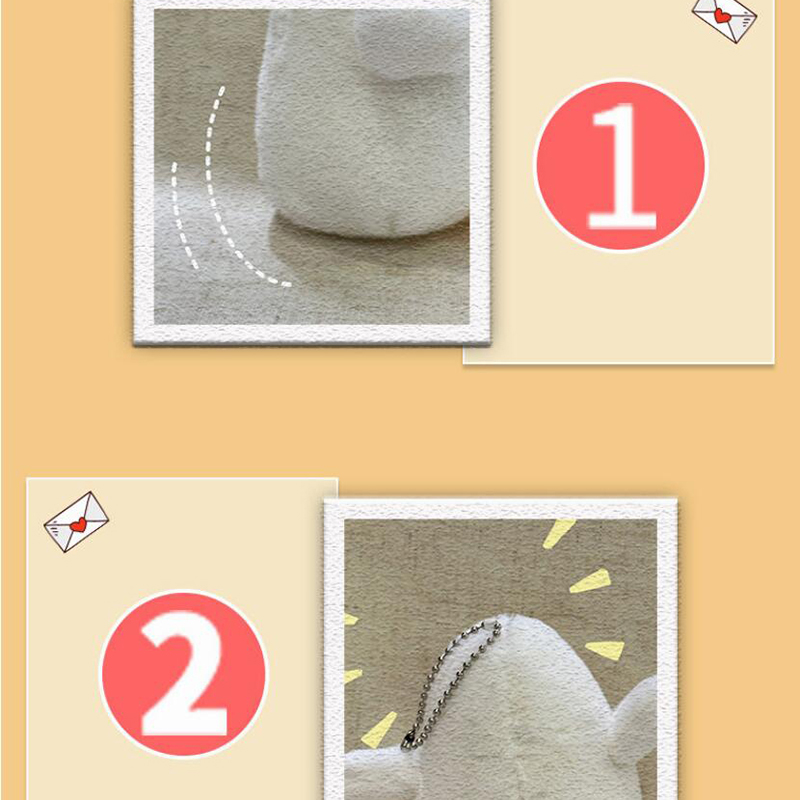 1

2