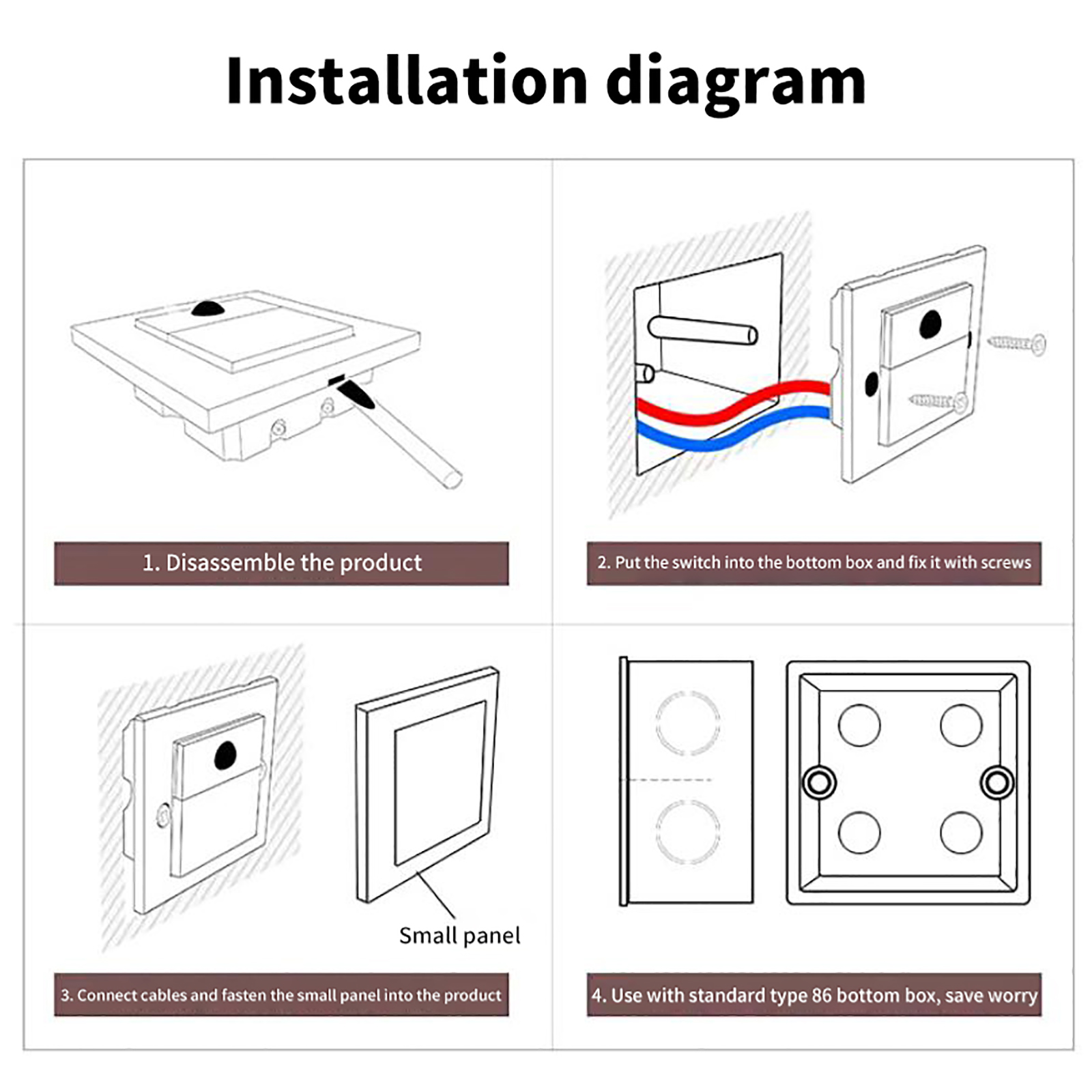 Installation diagram

1. Disassemble the product

2. Put the switch into the bottom box and fix it with screws

Small panel

3. Connect cables and fasten the small panel into the product

4. Use with standard type 86 bottom box, save worry