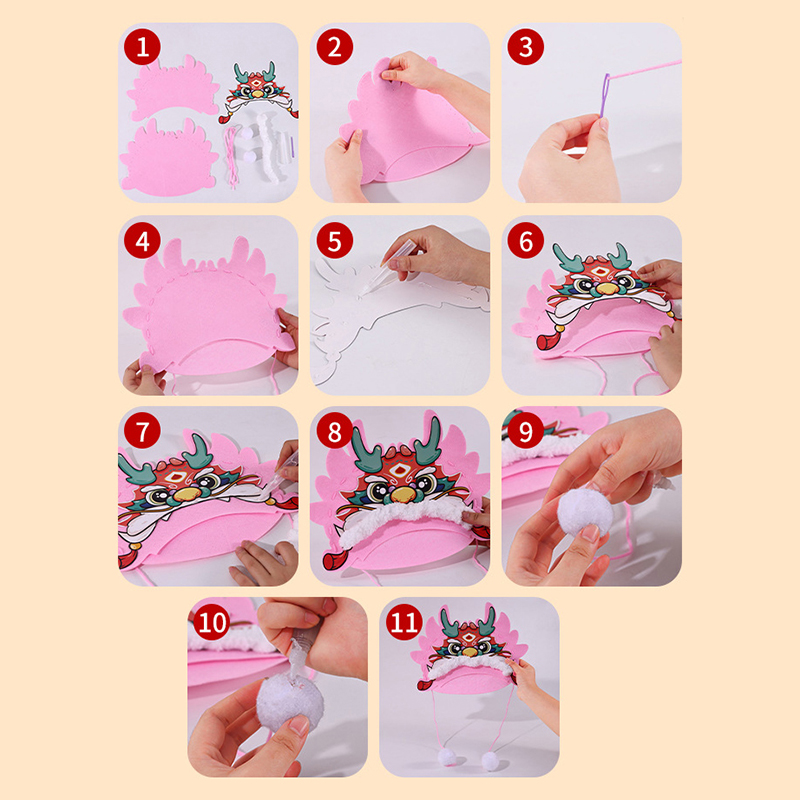 1

2

3

4

5

6

7

8

9

10

11