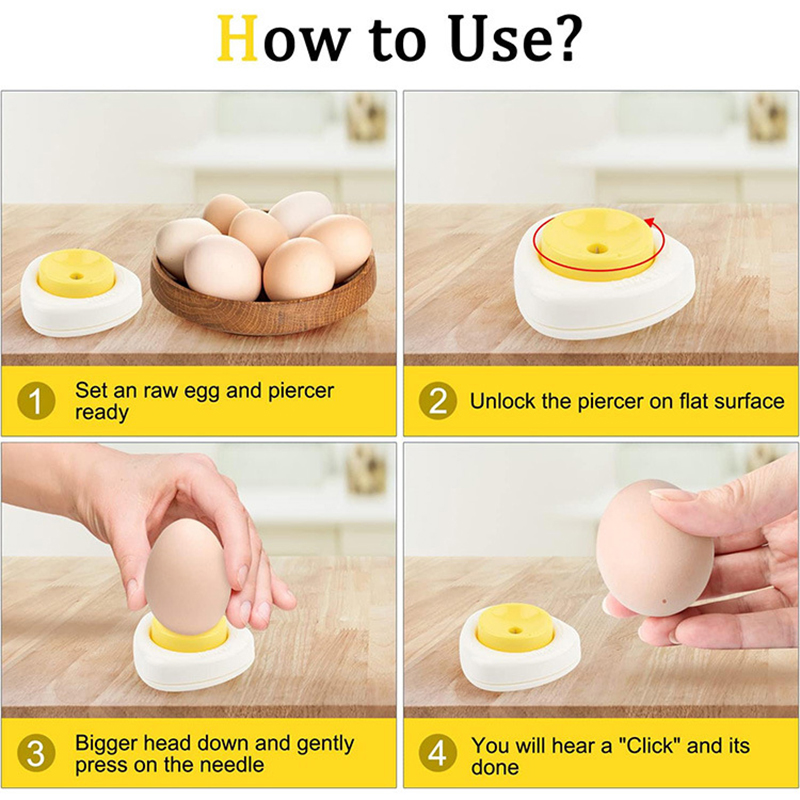 How to Use?

1 Set an raw egg and piercer ready

2 Unlock the piercer on flat surface

3 Bigger head down and gently press on the needle

4 You will hear a "Click" and its done