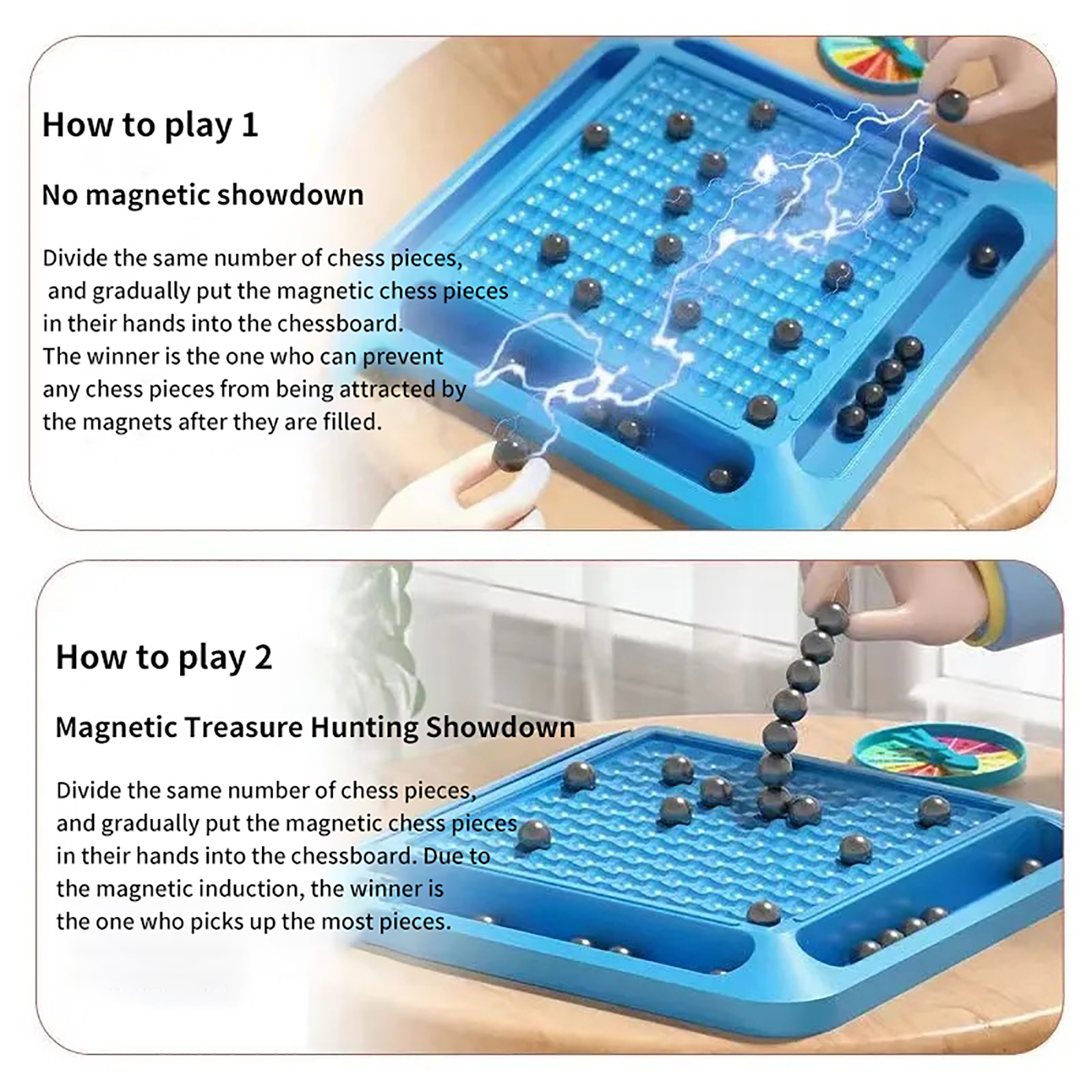 How to play 1

No magnetic showdown

Divide the same number of chess pieces, and gradually put the magnetic chess pieces in their hands into the chessboard. The winner is the one who can prevent any chess pieces from being attracted by the magnets after they are filled.

How to play 2

Magnetic Treasure Hunting Showdown

Divide the same number of chess pieces, and gradually put the magnetic chess pieces in their hands into the chessboard. Due to the magnetic induction, the winner is the one who picks up the most pieces.