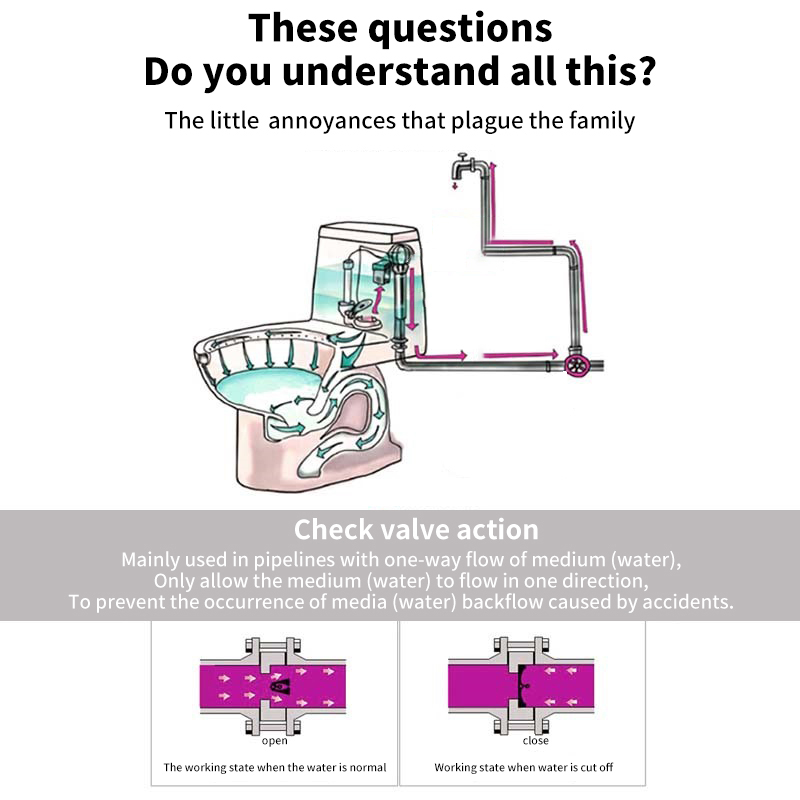 These questions
Do you understand all this?

The little annoyances that plague the family

Check valve action

Mainly used in pipelines with one-way flow of medium (water), Only allow the medium (water) to flow in one direction, To prevent the occurrence of media (water) backflow caused by accidents.

open

The working state when the water is normal

close

Working state when water is cut off