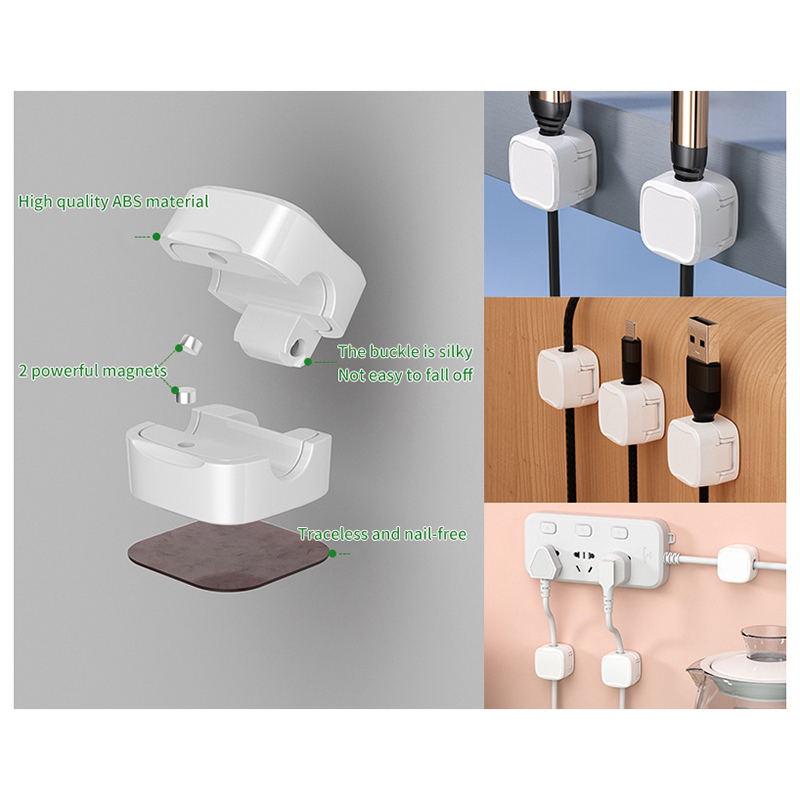 High quality ABS material

2 powerful magnets

The buckle is silky
Not easy to fall off

Traceless and nail-free