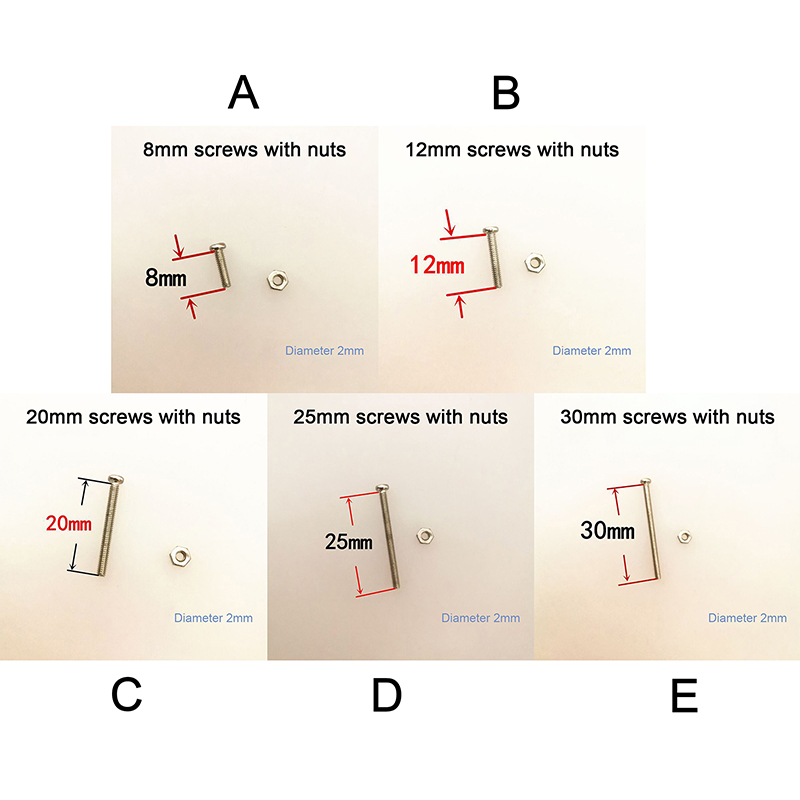 A

8mm screws with nuts

8mm

Diameter 2mm

B

12mm screws with nuts

12mm

Diameter 2mm

20mm screws with nuts

20mm

Diameter 2mm

C

25mm screws with nuts

25mm

Diameter 2mm

D

30mm screws with nuts

30mm

Diameter 2mm

E