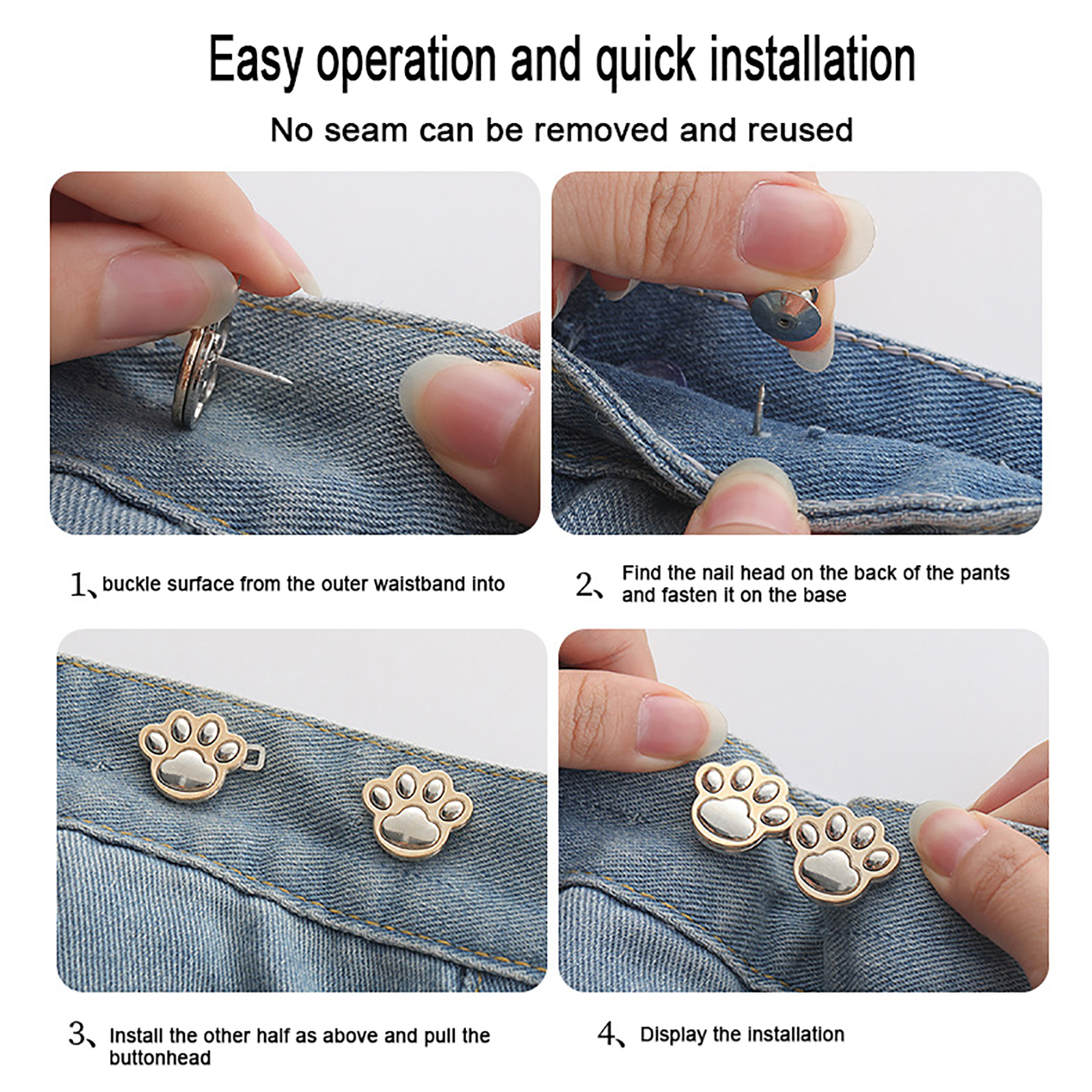 Easy operation and quick installation

No seam can be removed and reused

1、buckle surface from the outer waistband into

2、Find the nail head on the back of the pants and fasten it on the base

3、Install the other half as above and pull the buttonhead

4、Display the installation