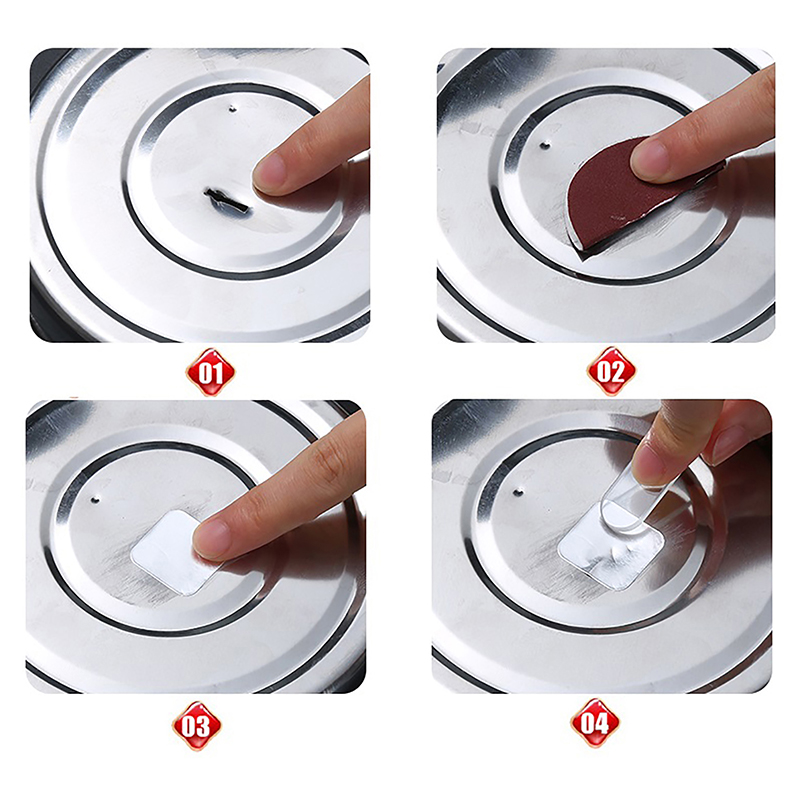 01

02

03

04