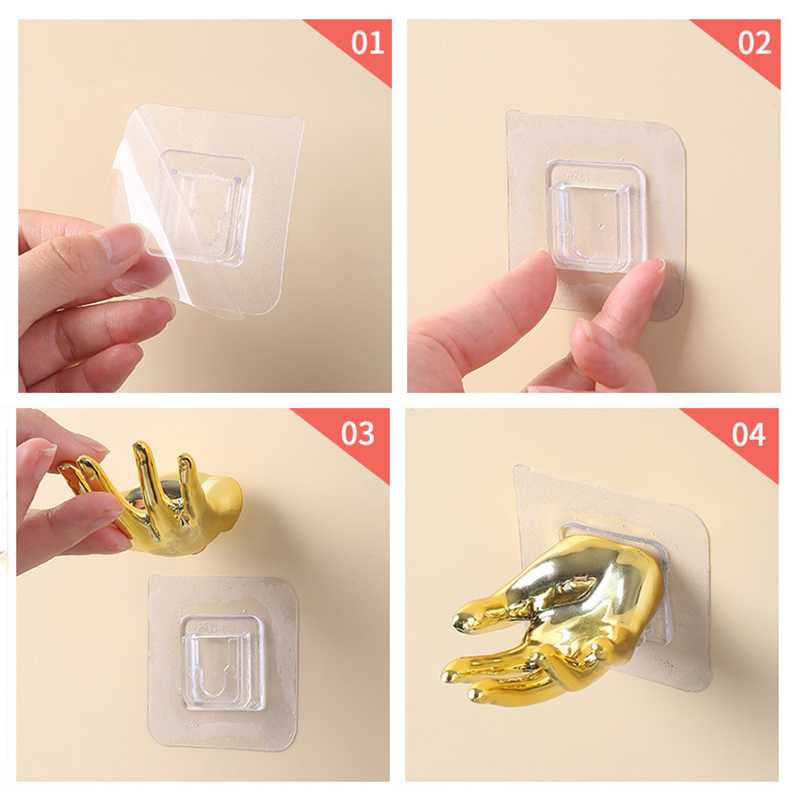 01

02

03

04