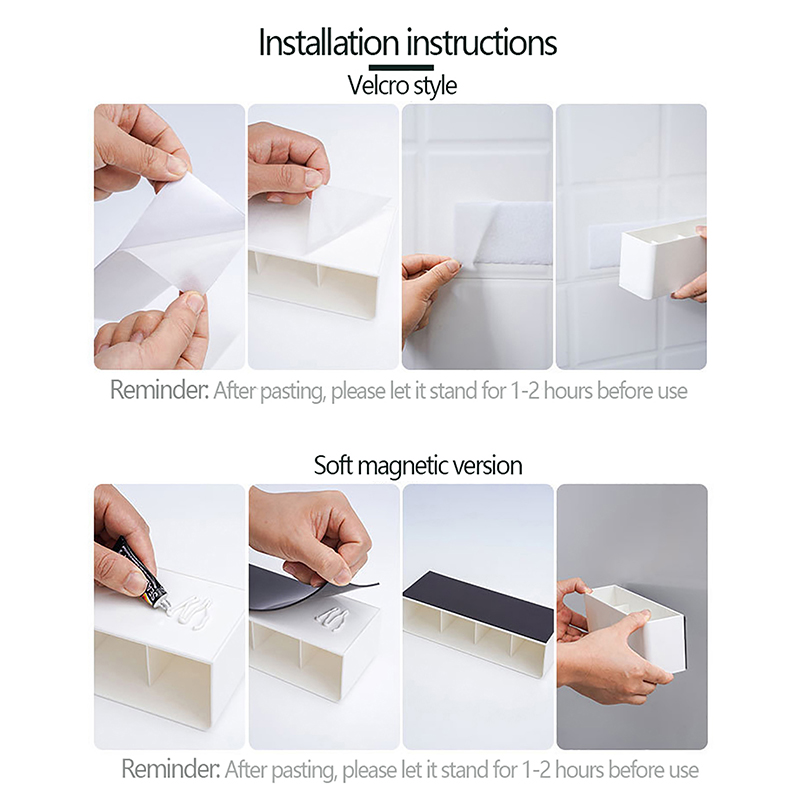 Installation instructions

Velcro style

Reminder: After pasting, please let it stand for 1-2 hours before use

Soft magnetic version

Reminder: After pasting, please let it stand for 1-2 hours before use