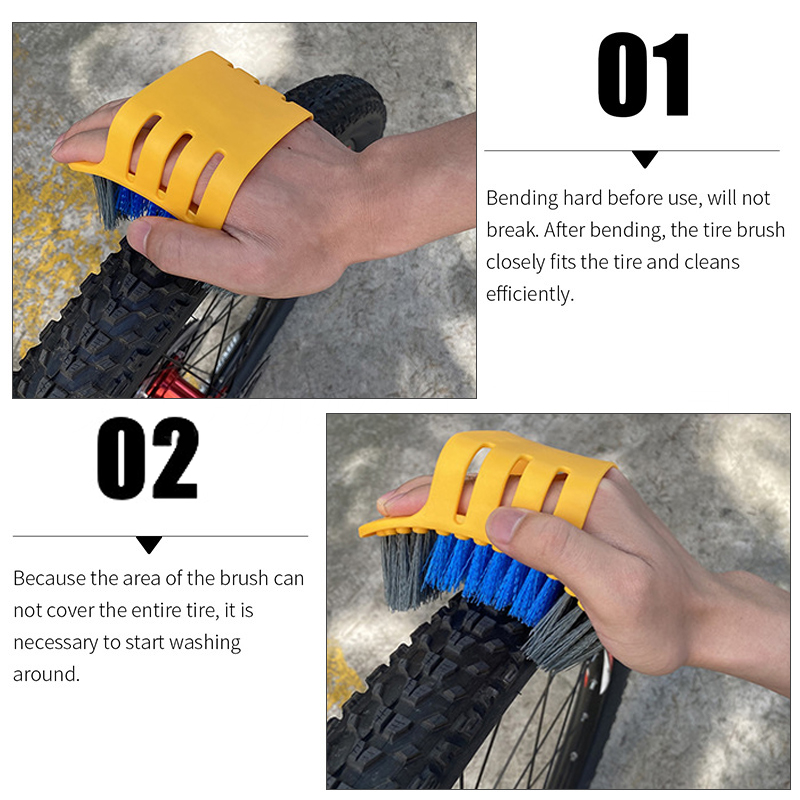 01

Bending hard before use, will not break. After bending, the tire brush closely fits the tire and cleans efficiently.

02

Because the area of the brush can not cover the entire tire, it is necessary to start washing around.