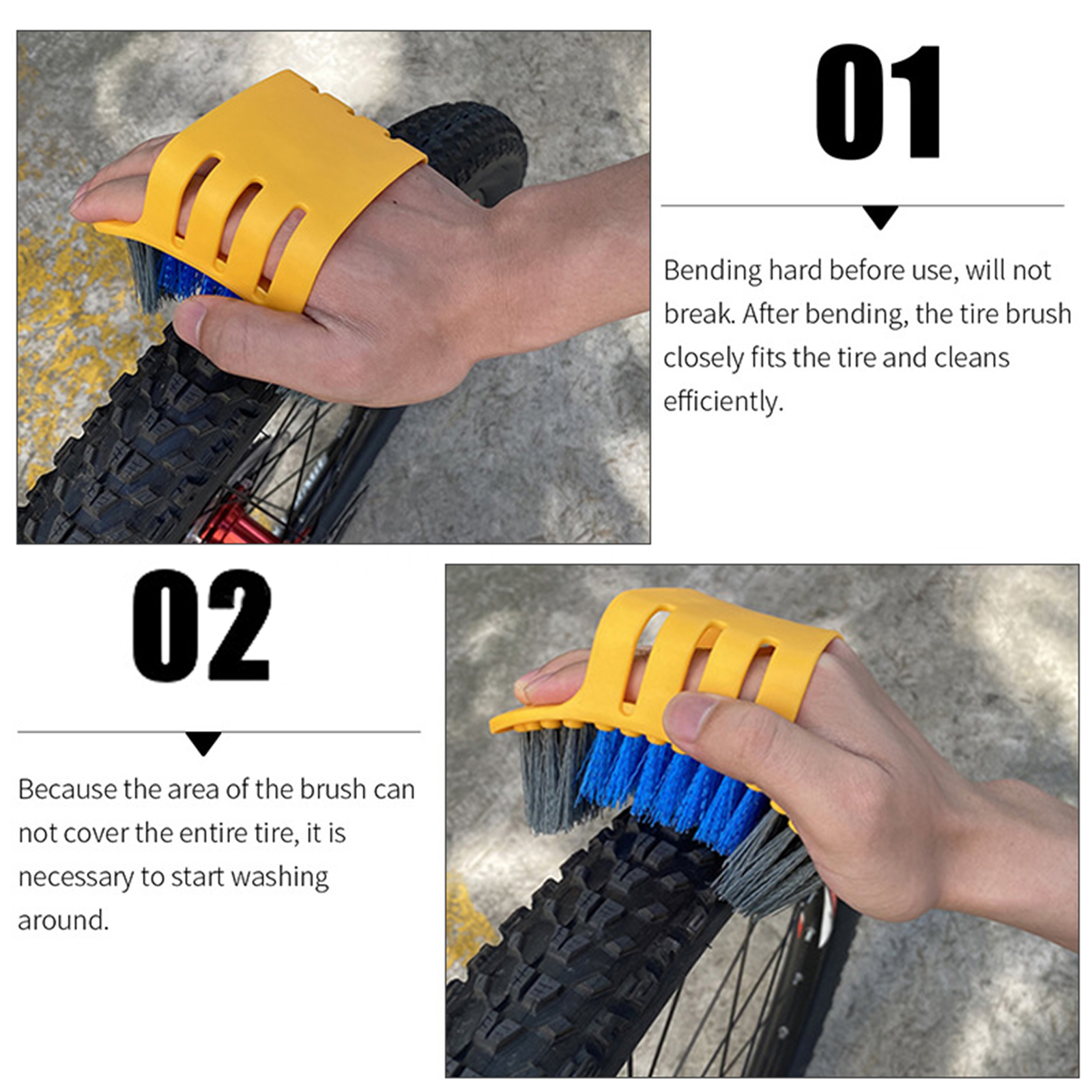 01

Bending hard before use, will not break. After bending, the tire brush closely fits the tire and cleans efficiently.

02

Because the area of the brush can not cover the entire tire, it is necessary to start washing around.