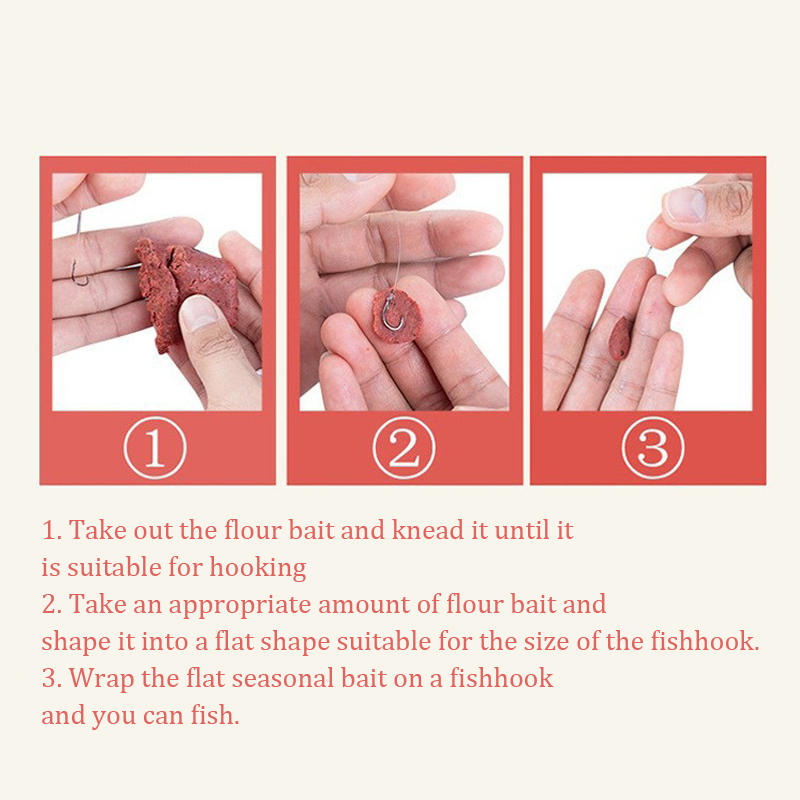 ①

②

③

1. Take out the flour bait and knead it until it is suitable for hooking
2. Take an appropriate amount of flour bait and shape it into a flat shape suitable for the size of the fishhook.
3. Wrap the flat seasonal bait on a fishhook and you can fish.