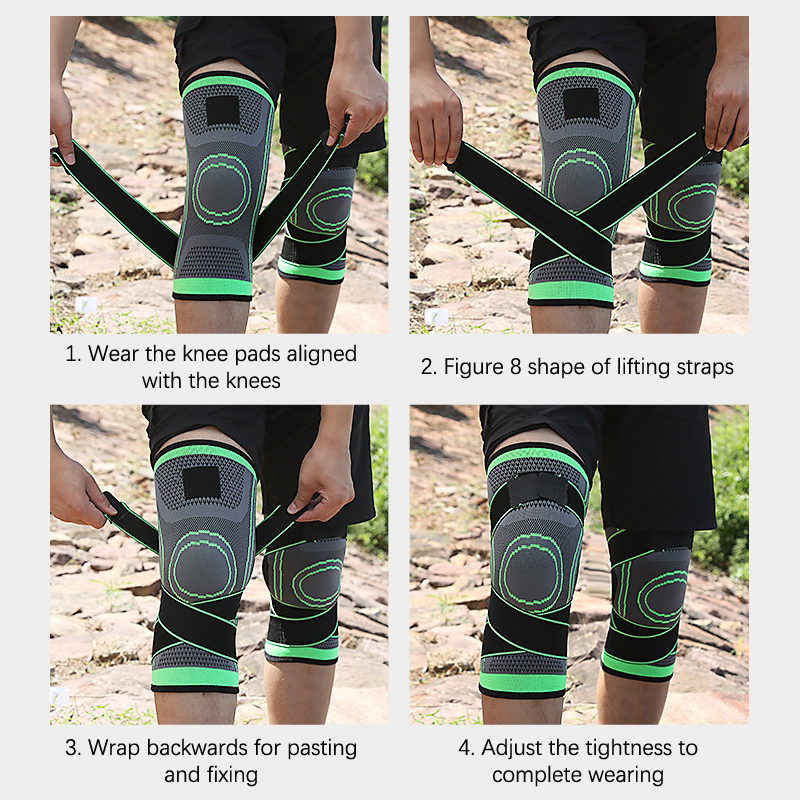 1. Wear the knee pads aligned with the knees

2. Figure 8 shape of lifting straps

3. Wrap backwards for pasting and fixing

4. Adjust the tightness to complete wearing