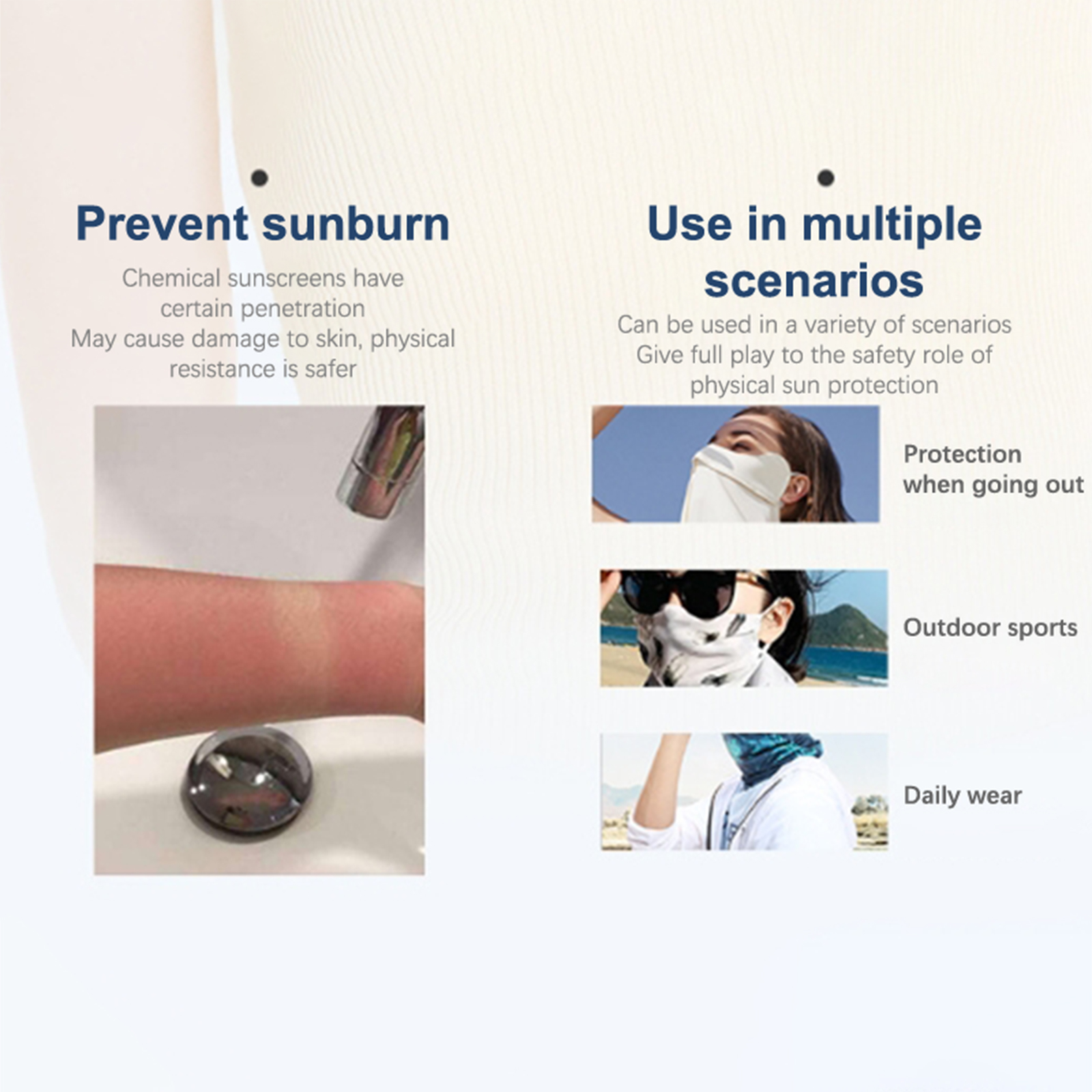 Prevent sunburn

Chemical sunscreens have certain penetration
May cause damage to skin, physical resistance is safer

Use in multiple scenarios

Can be used in a variety of scenarios
Give full play to the safety role of physical sun protection

Protection when going out

Outdoor sports

Daily wear