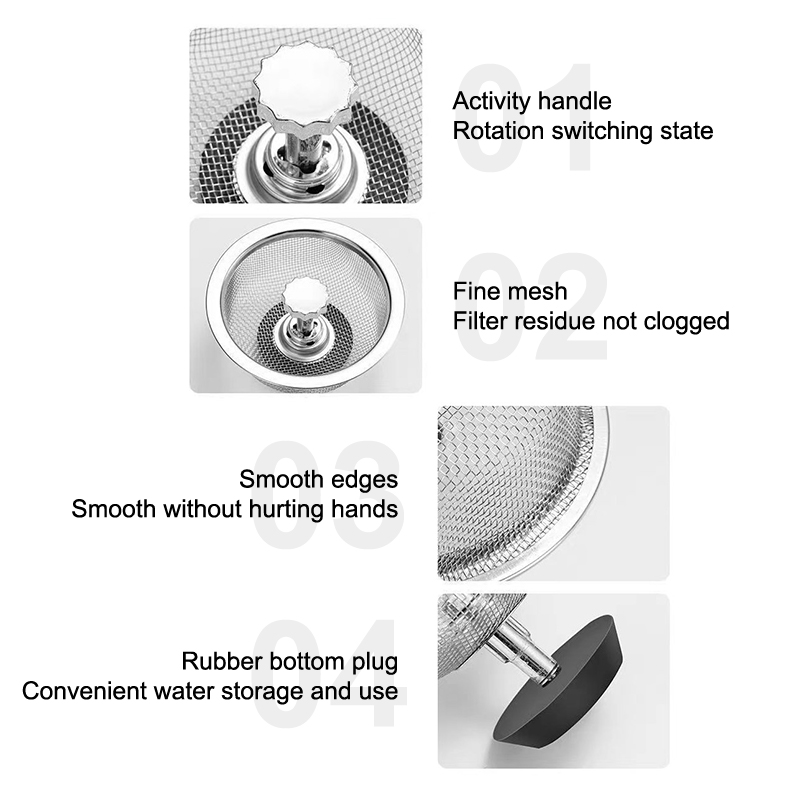 01
Activity handle
Rotation switching state

02
Fine mesh
Filter residue not clogged

03
Smooth edges
Smooth without hurting hands

04
Rubber bottom plug
Convenient water storage and use