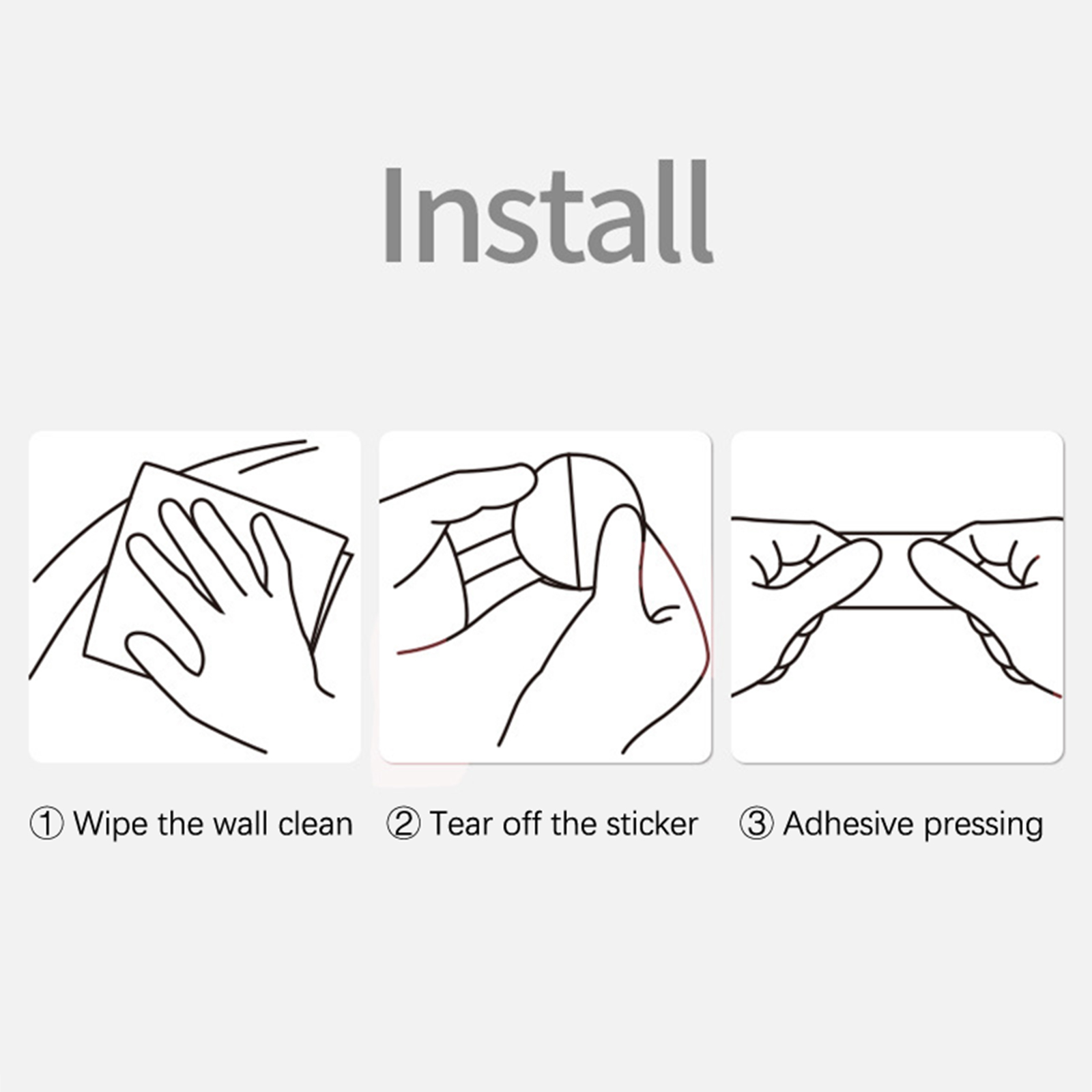 Install

① Wipe the wall clean

② Tear off the sticker

③ Adhesive pressing