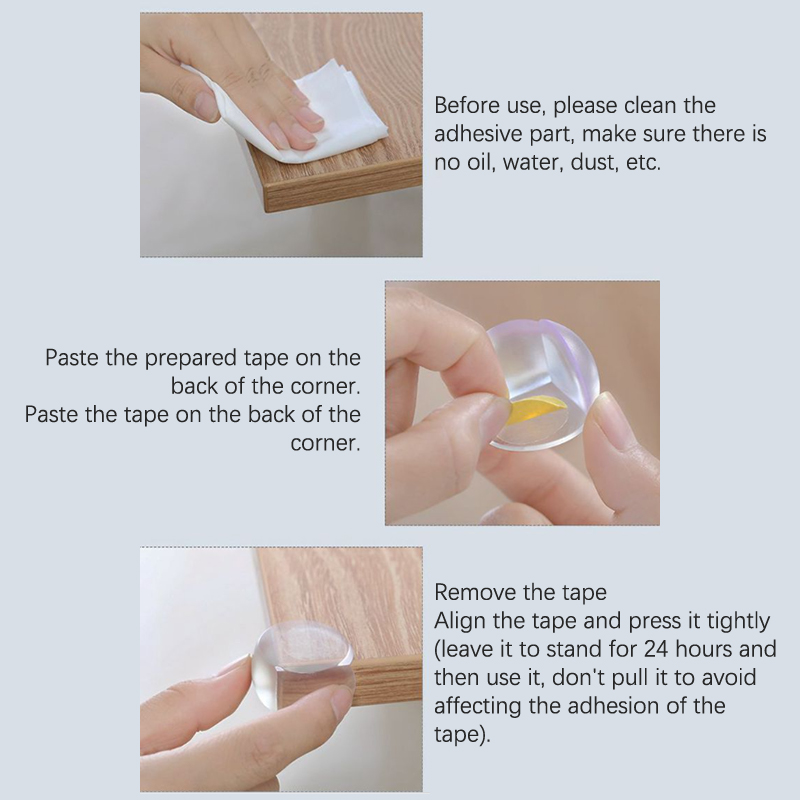 Before use, please clean the adhesive part, make sure there is no oil, water, dust, etc.

Paste the prepared tape on the back of the corner.
Paste the tape on the back of the corner.

Remove the tape
Align the tape and press it tightly (leave it to stand for 24 hours and then use it, don't pull it to avoid affecting the adhesion of the tape).