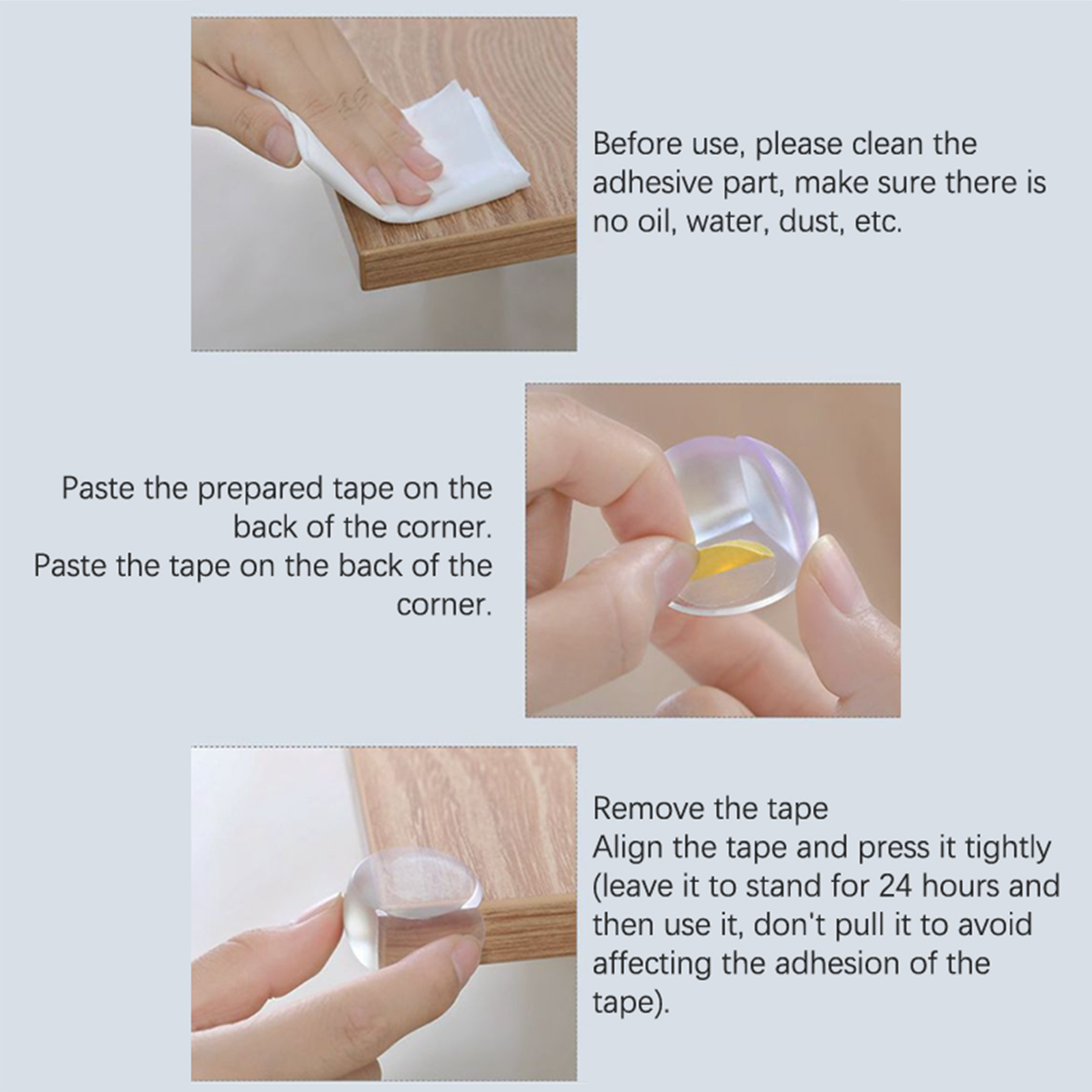 Before use, please clean the adhesive part, make sure there is no oil, water, dust, etc.

Paste the prepared tape on the back of the corner.
Paste the tape on the back of the corner.

Remove the tape
Align the tape and press it tightly (leave it to stand for 24 hours and then use it, don't pull it to avoid affecting the adhesion of the tape).