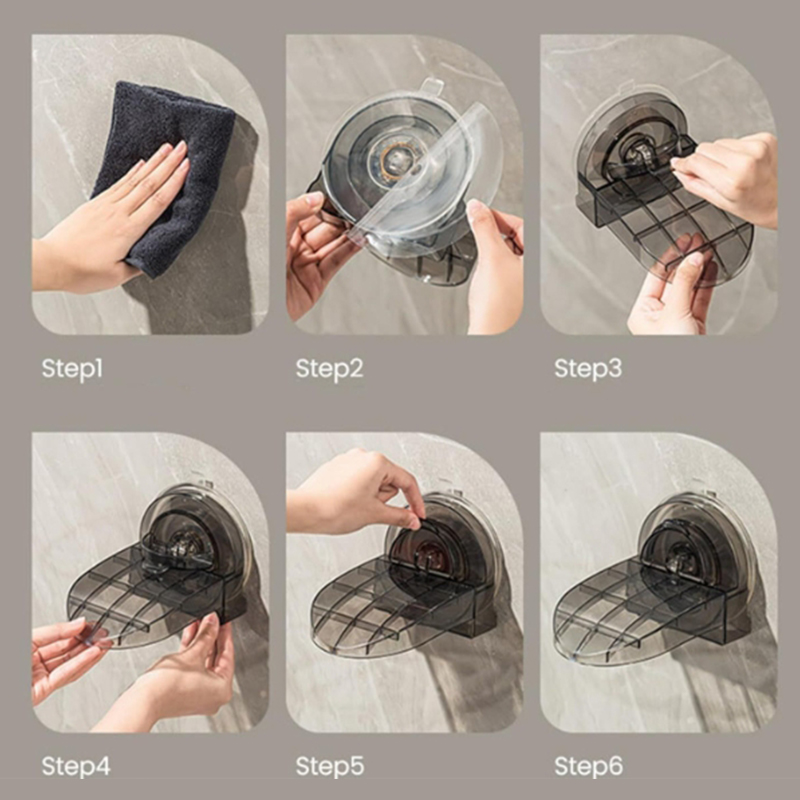 Step1

Step2

Step3

Step4

Step5

Step6