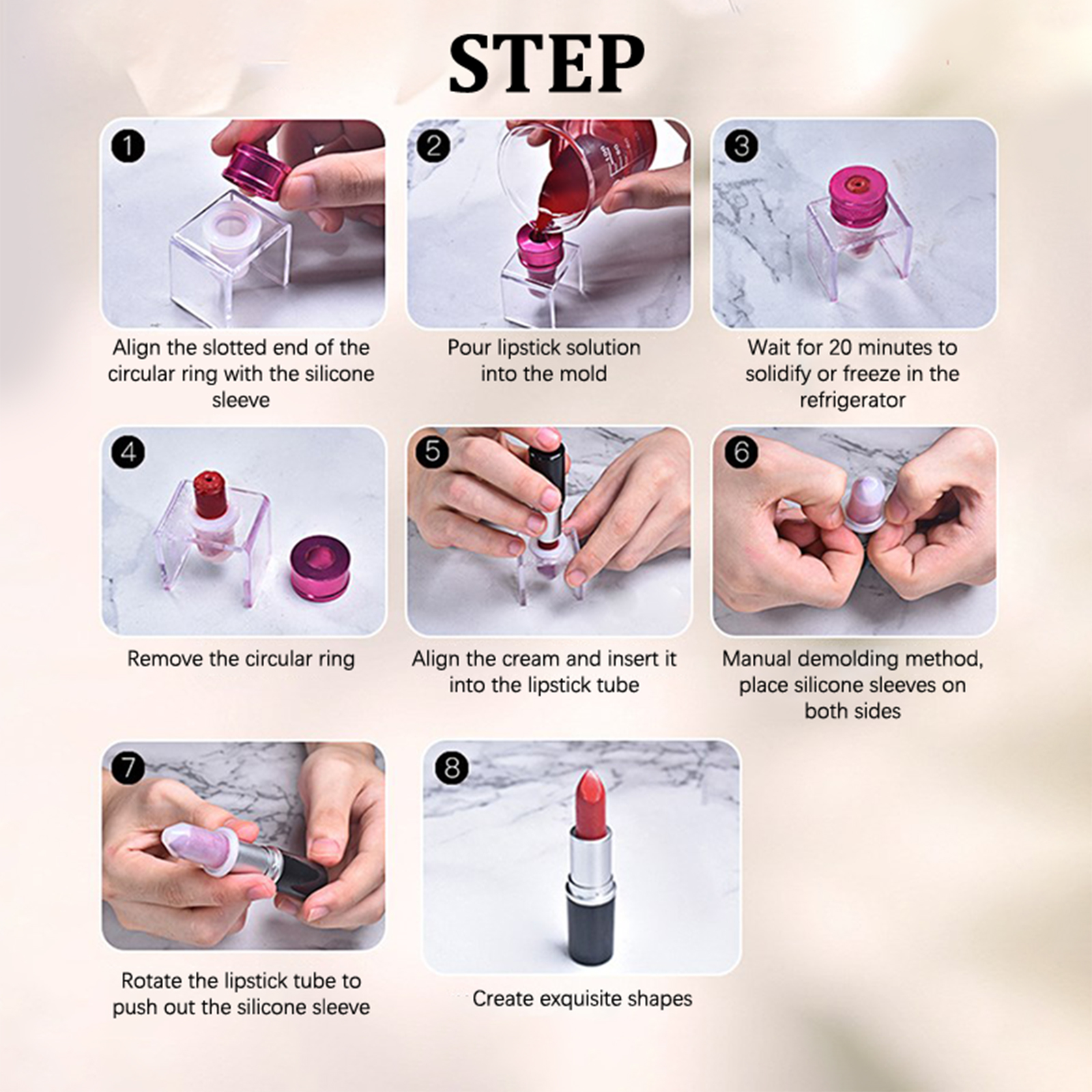 STEP

1

Align the slotted end of the circular ring with the silicone sleeve

2

Pour lipstick solution into the mold

3

Wait for 20 minutes to solidify or freeze in the refrigerator

4

Remove the circular ring

5

Align the cream and insert it into the lipstick tube

6

Manual demolding method, place silicone sleeves on both sides

7

Rotate the lipstick tube to push out the silicone sleeve

8

Create exquisite shapes