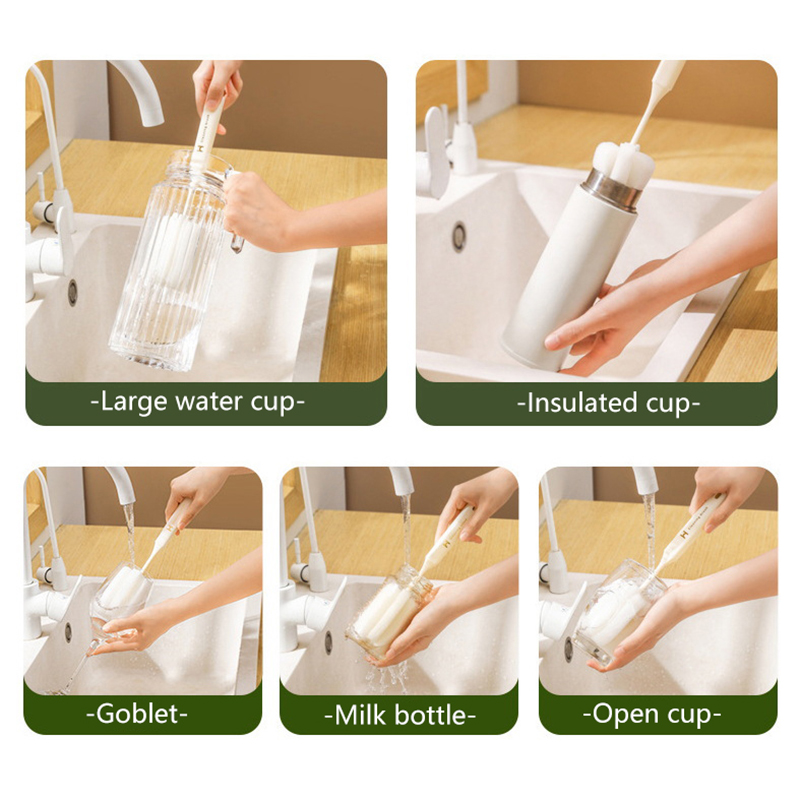 -Large water cup-

-Insulated cup-

-Goblet-

-Milk bottle-

-Open cup-