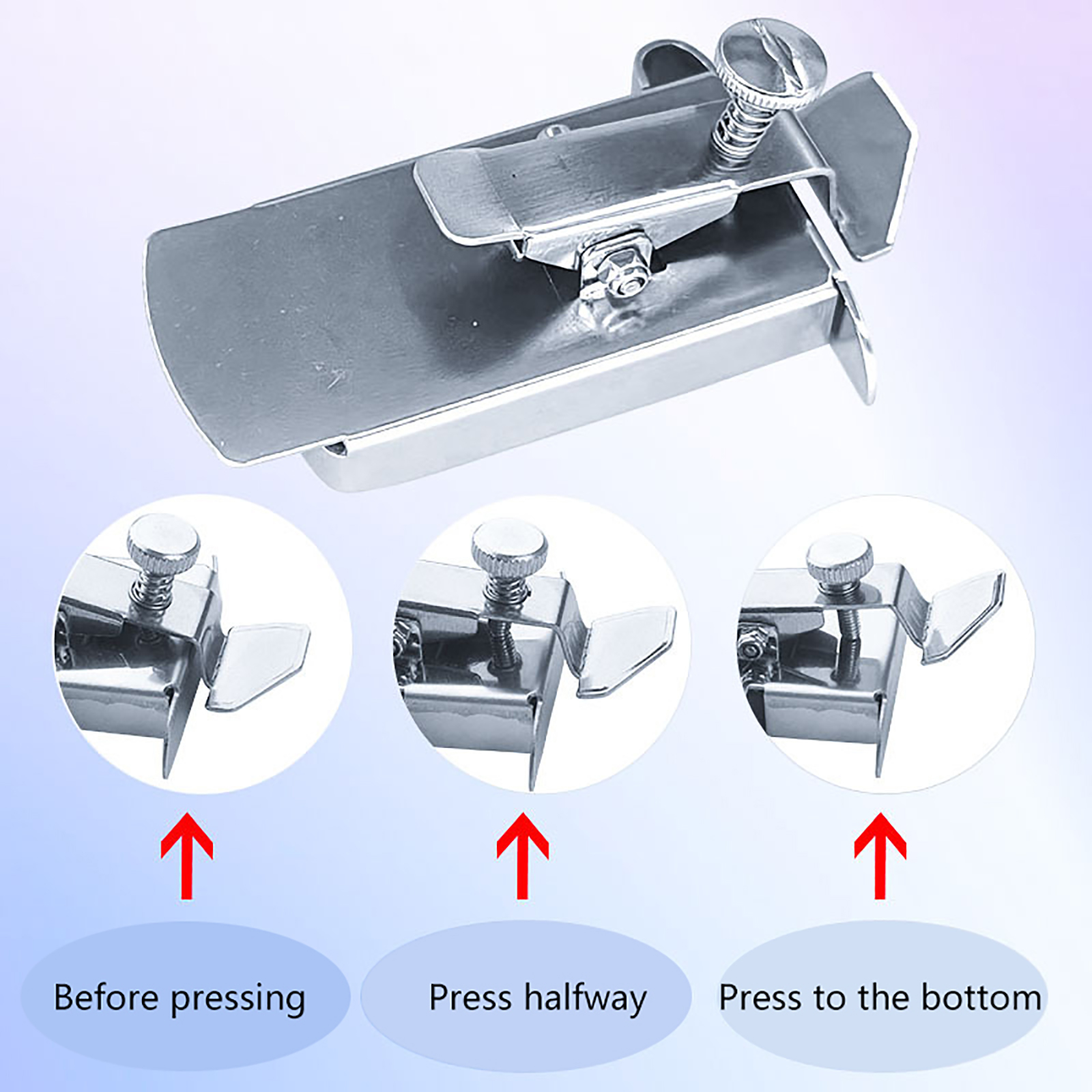 Before pressing

Press halfway

Press to the bottom