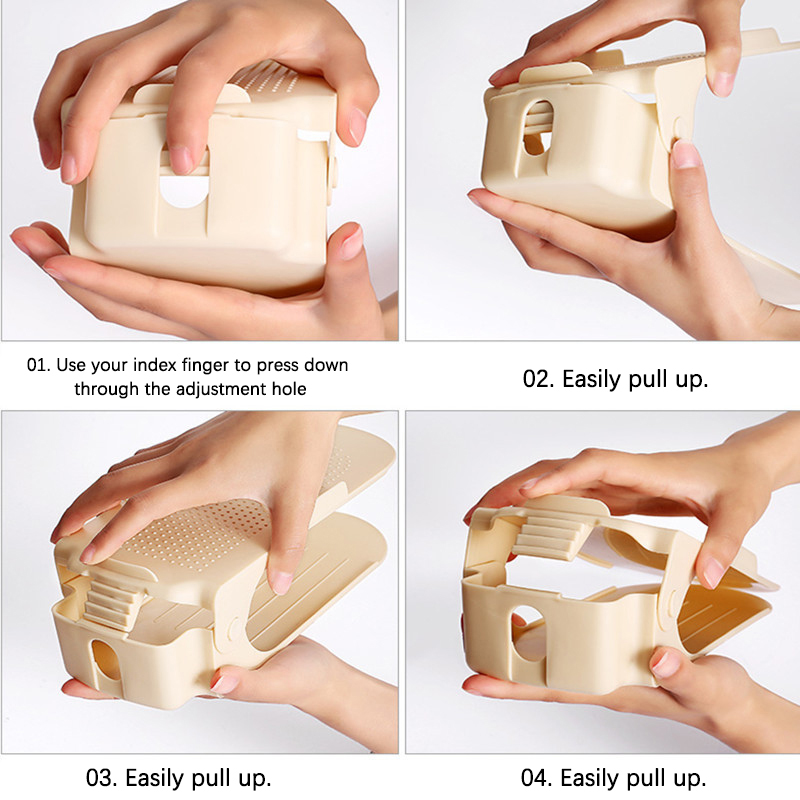 01. Use your index finger to press down through the adjustment hole

02. Easily pull up.

03. Easily pull up.

04. Easily pull up.