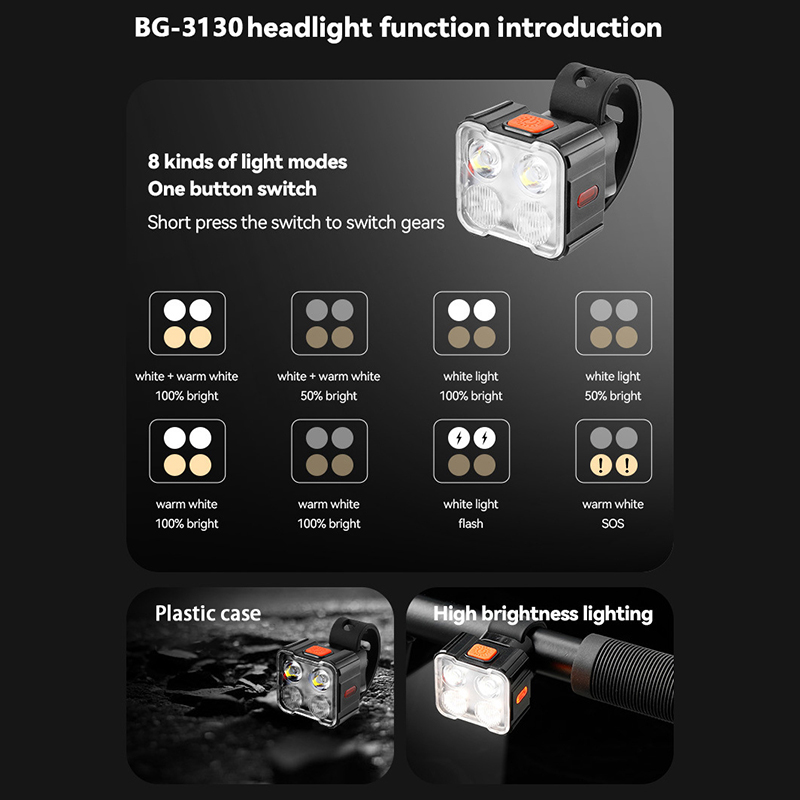 BG-3130 headlight function introduction

8 kinds of light modes
One button switch
Short press the switch to switch gears

white + warm white
100% bright

white + warm white
50% bright

white light
100% bright

white light
50% bright

warm white
100% bright

warm white
100% bright

white light
flash

warm white
SOS

Plastic case

High brightness lighting