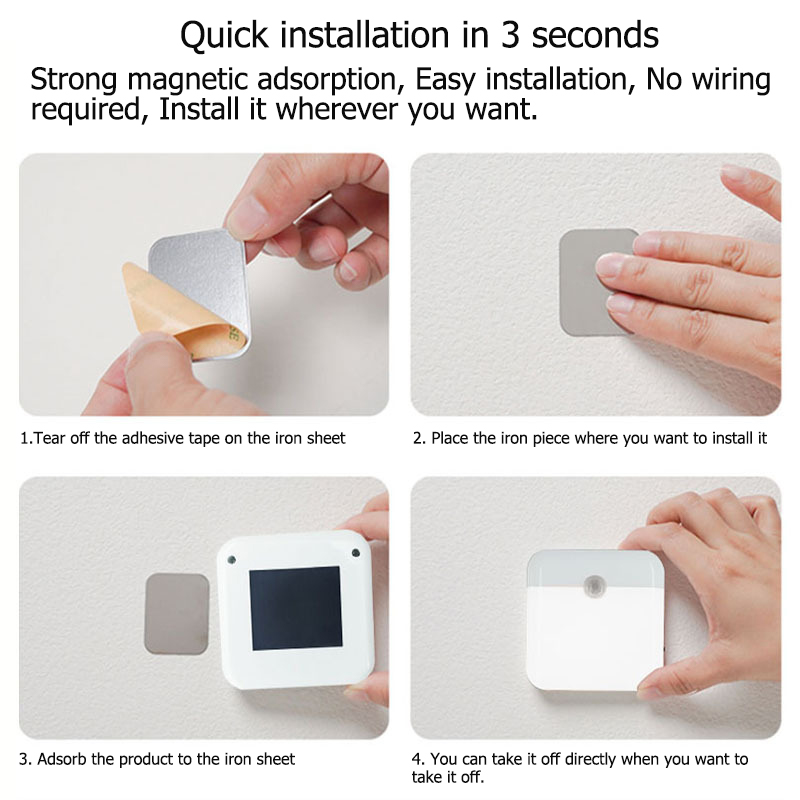 Quick installation in 3 seconds

Strong magnetic adsorption, Easy installation, No wiring required, Install it wherever you want.

1.Tear off the adhesive tape on the iron sheet

2. Place the iron piece where you want to install it

3. Adsorb the product to the iron sheet

4. You can take it off directly when you want to take it off.