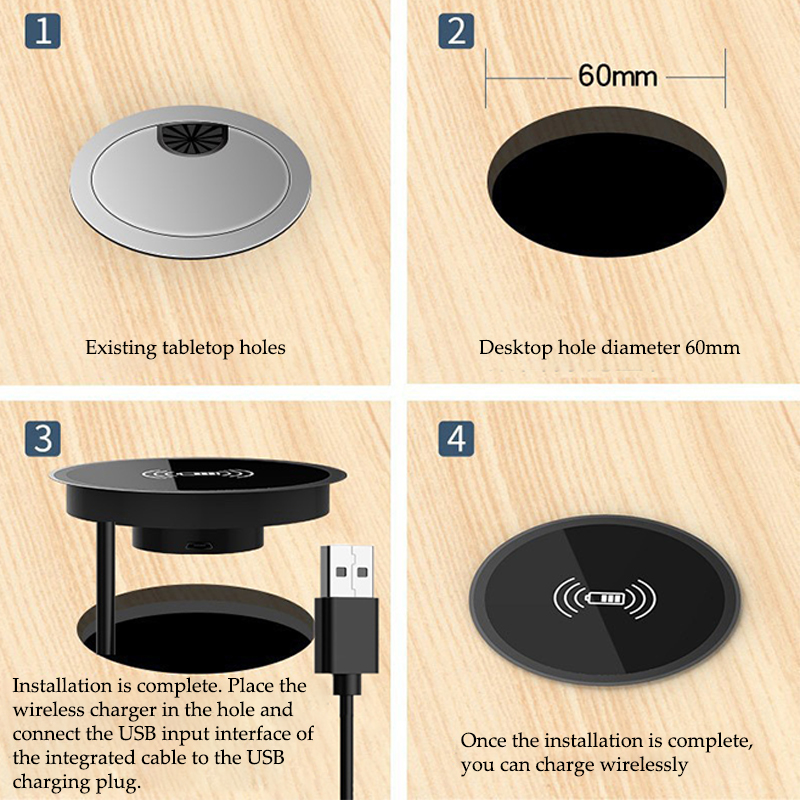 1

Existing tabletop holes

2

60mm

Desktop hole diameter 60mm

3

Installation is complete. Place the wireless charger in the hole and connect the USB input interface of the integrated cable to the USB charging plug.

4

Once the installation is complete, you can charge wirelessly