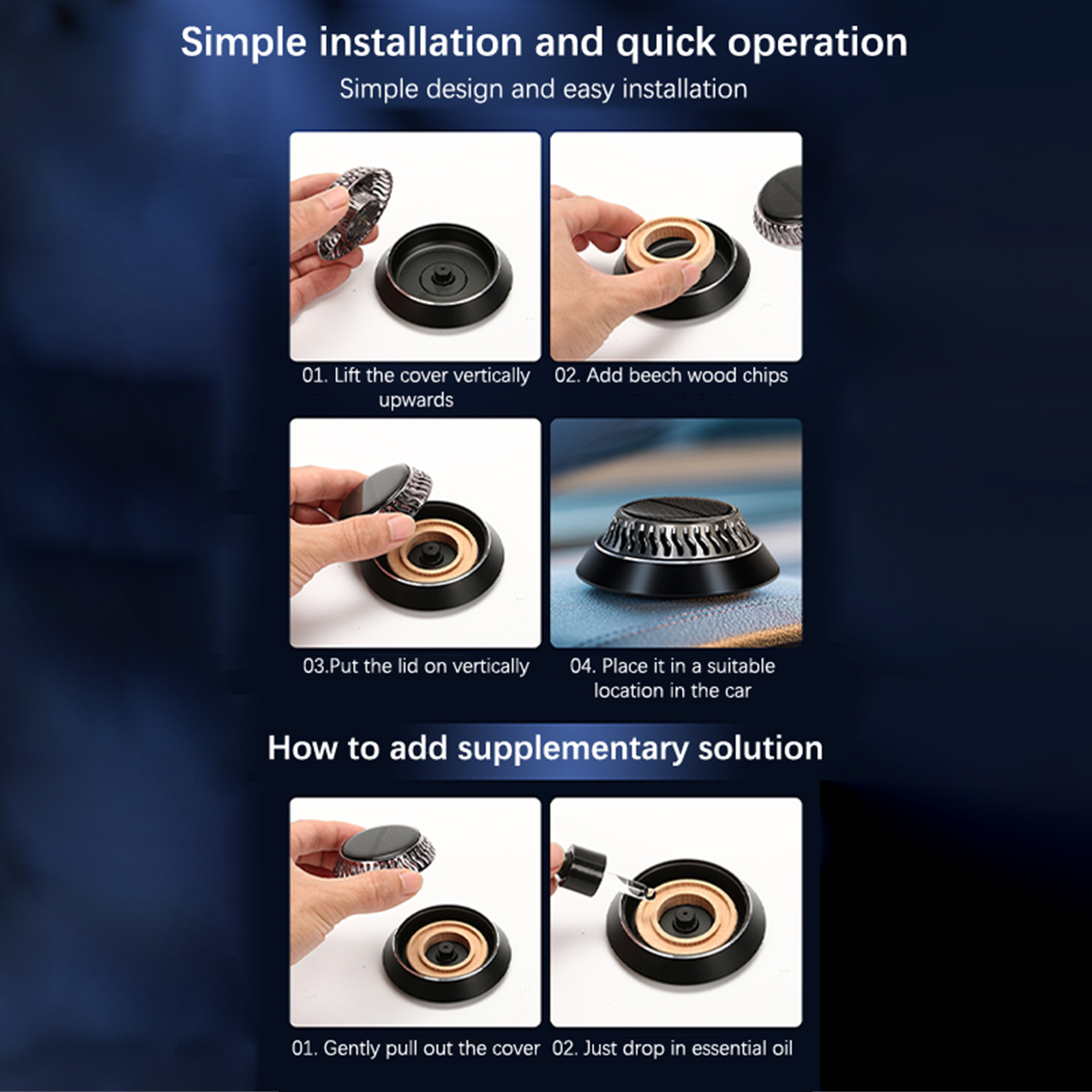 Simple installation and quick operation

Simple design and easy installation

01. Lift the cover vertically upwards

02. Add beech wood chips

03.Put the lid on vertically

04. Place it in a suitable location in the car

How to add supplementary solution

01. Gently pull out the cover

02. Just drop in essential oil