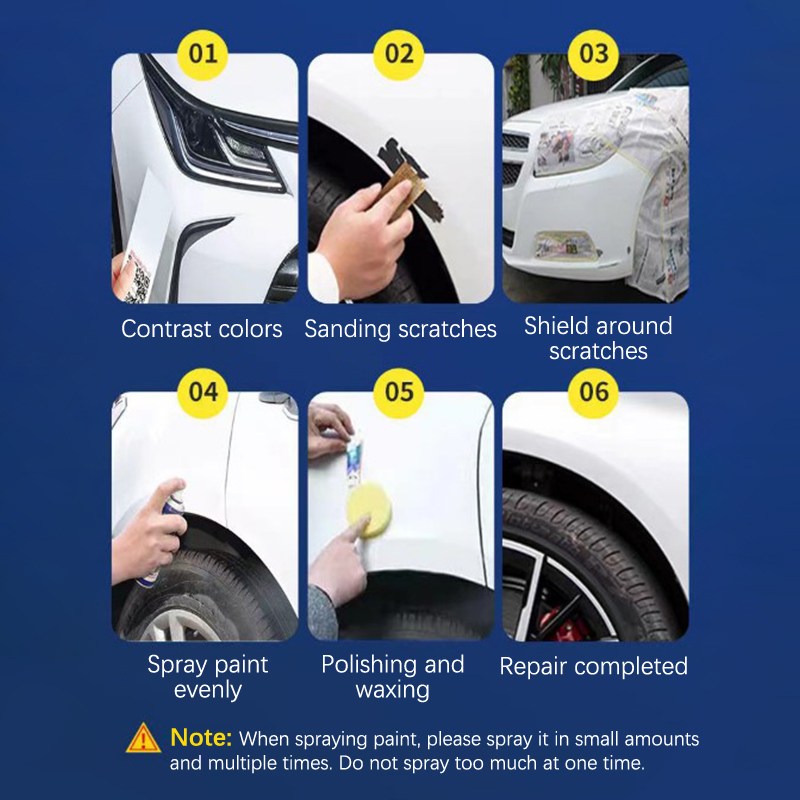 01
Contrast colors

02
Sanding scratches

03
Shield around scratches

04
Spray paint evenly

05
Polishing and waxing

06
Repair completed

Note: When spraying paint, please spray it in small amounts and multiple times. Do not spray too much at one time.