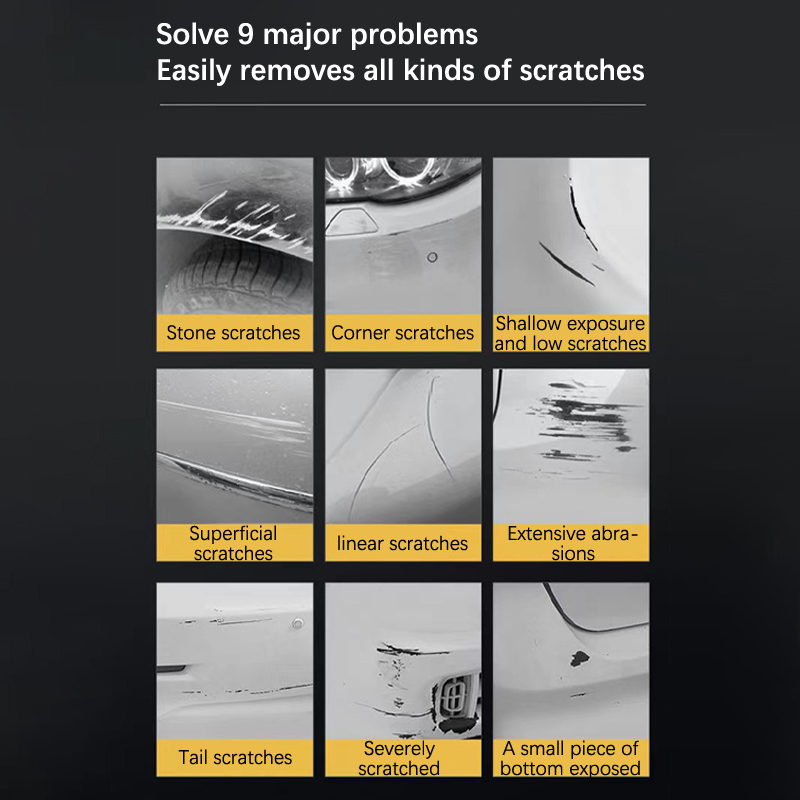 Solve 9 major problems
Easily removes all kinds of scratches

Stone scratches

Corner scratches

Shallow exposure and low scratches

Superficial scratches

linear scratches

Extensive abrasions

Tail scratches

Severely scratched

A small piece of bottom exposed