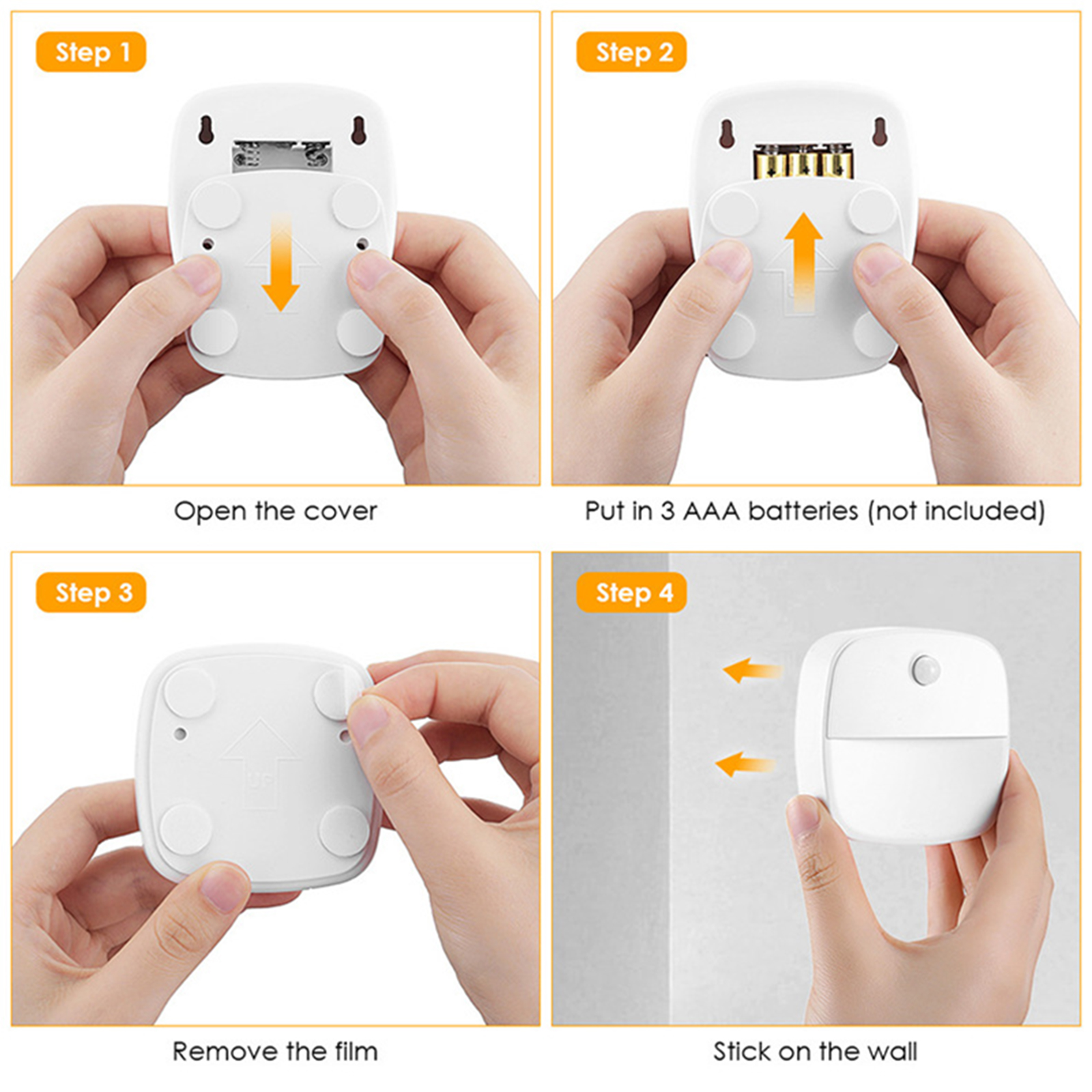 Step 1

Open the cover

Step 2

Put in 3 AAA batteries (not included)

Step 3

Remove the film

Step 4

Stick on the wall