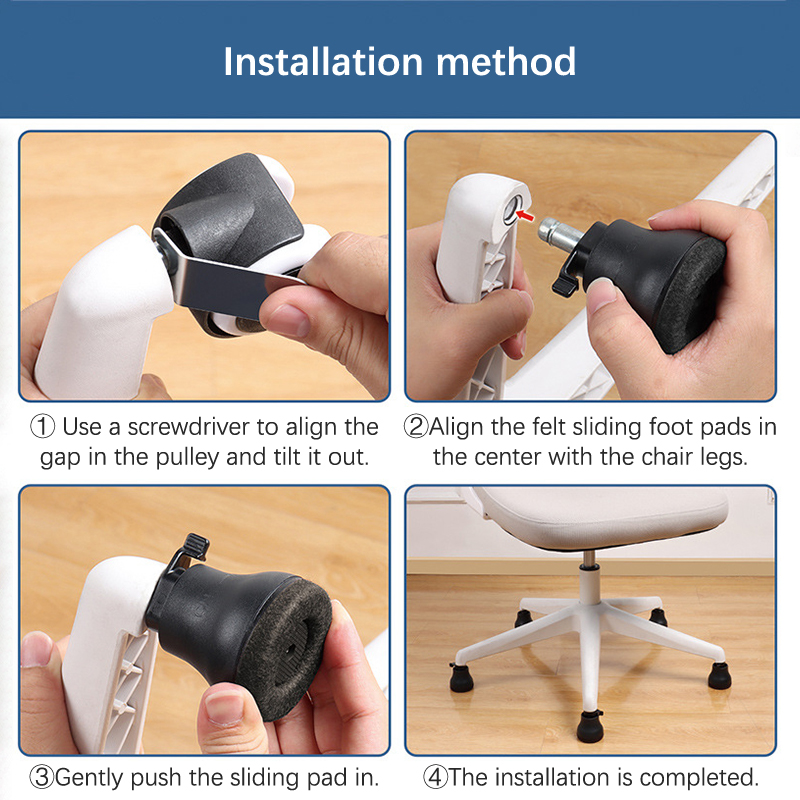 Installation method

① Use a screwdriver to align the gap in the pulley and tilt it out.

②Align the felt sliding foot pads in the center with the chair legs.

③Gently push the sliding pad in.

④The installation is completed.