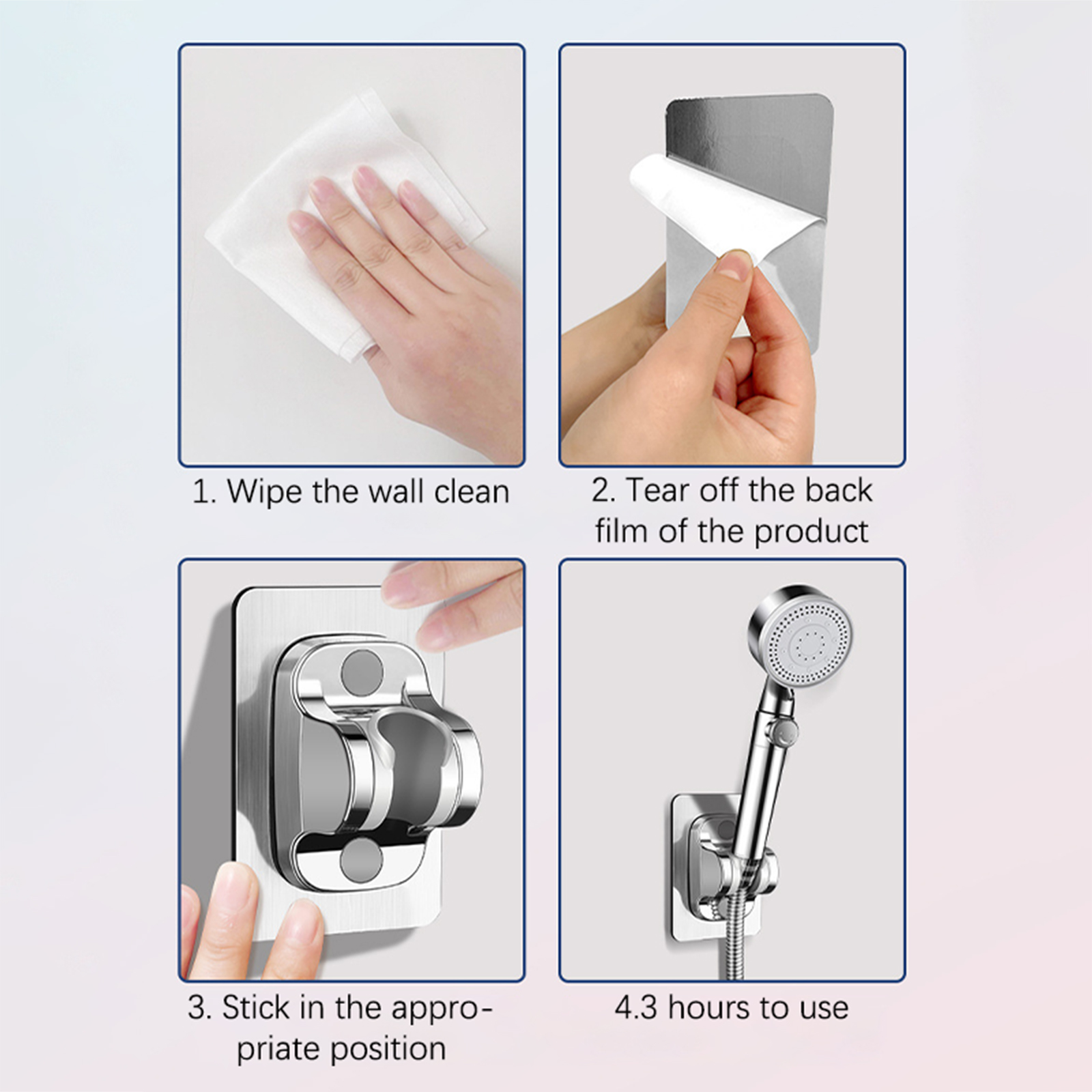 1. Wipe the wall clean

2. Tear off the back film of the product

3. Stick in the appropriate position

4.3 hours to use