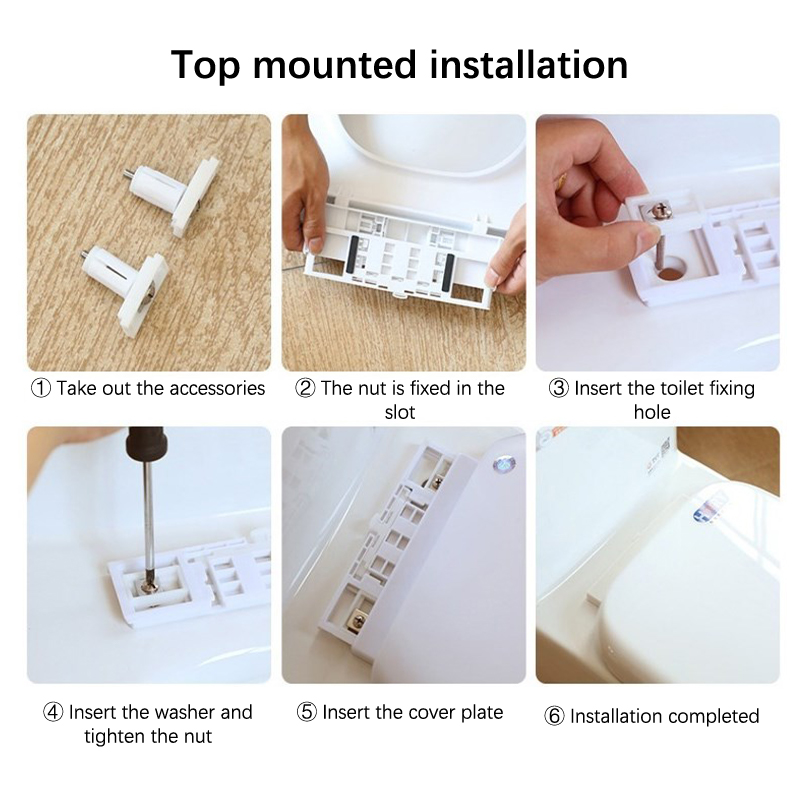 Top mounted installation

① Take out the accessories

② The nut is fixed in the slot

③ Insert the toilet fixing hole

④ Insert the washer and tighten the nut

⑤ Insert the cover plate

⑥ Installation completed