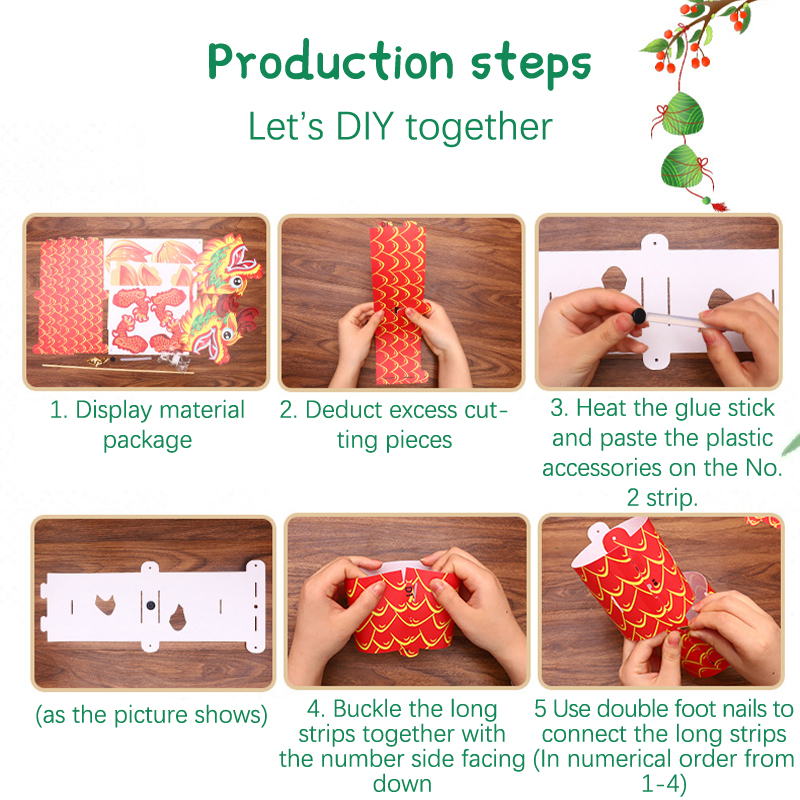 Production steps
Let's DIY together

1. Display material package

2. Deduct excess cutting pieces

3. Heat the glue stick and paste the plastic accessories on the No. 2 strip.

(as the picture shows)

4. Buckle the long strips together with the number side facing down

5 Use double foot nails to connect the long strips (In numerical order from 1-4)