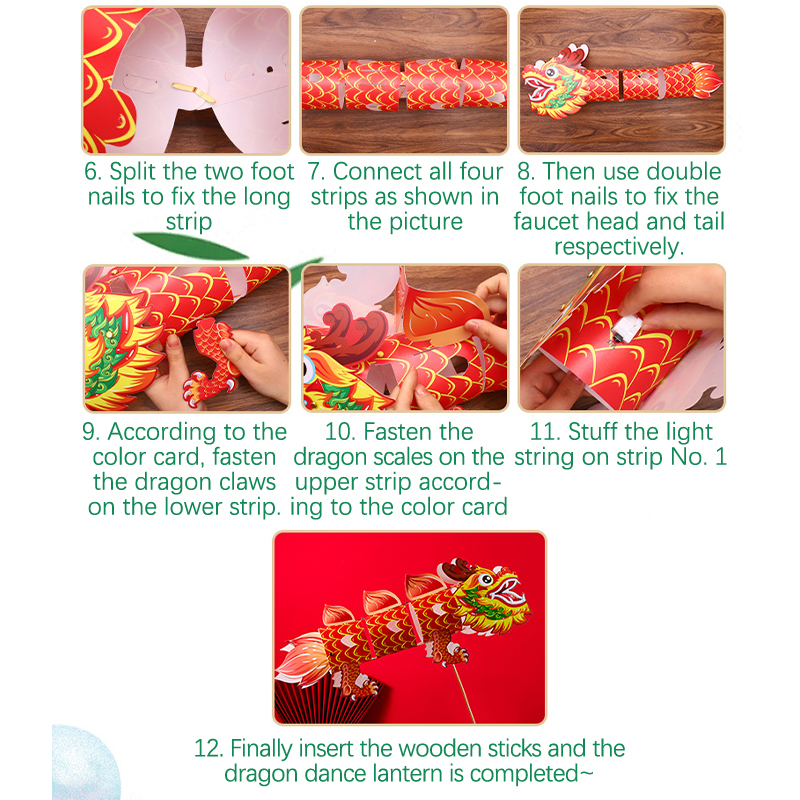 6. Split the two foot nails to fix the long strip

7. Connect all four strips as shown in the picture

8. Then use double foot nails to fix the faucet head and tail respectively.

9. According to the color card, fasten the dragon claws on the lower strip.

10. Fasten the dragon scales on the upper strip according to the color card

11. Stuff the light string on strip No. 1

12. Finally insert the wooden sticks and the dragon dance lantern is completed~