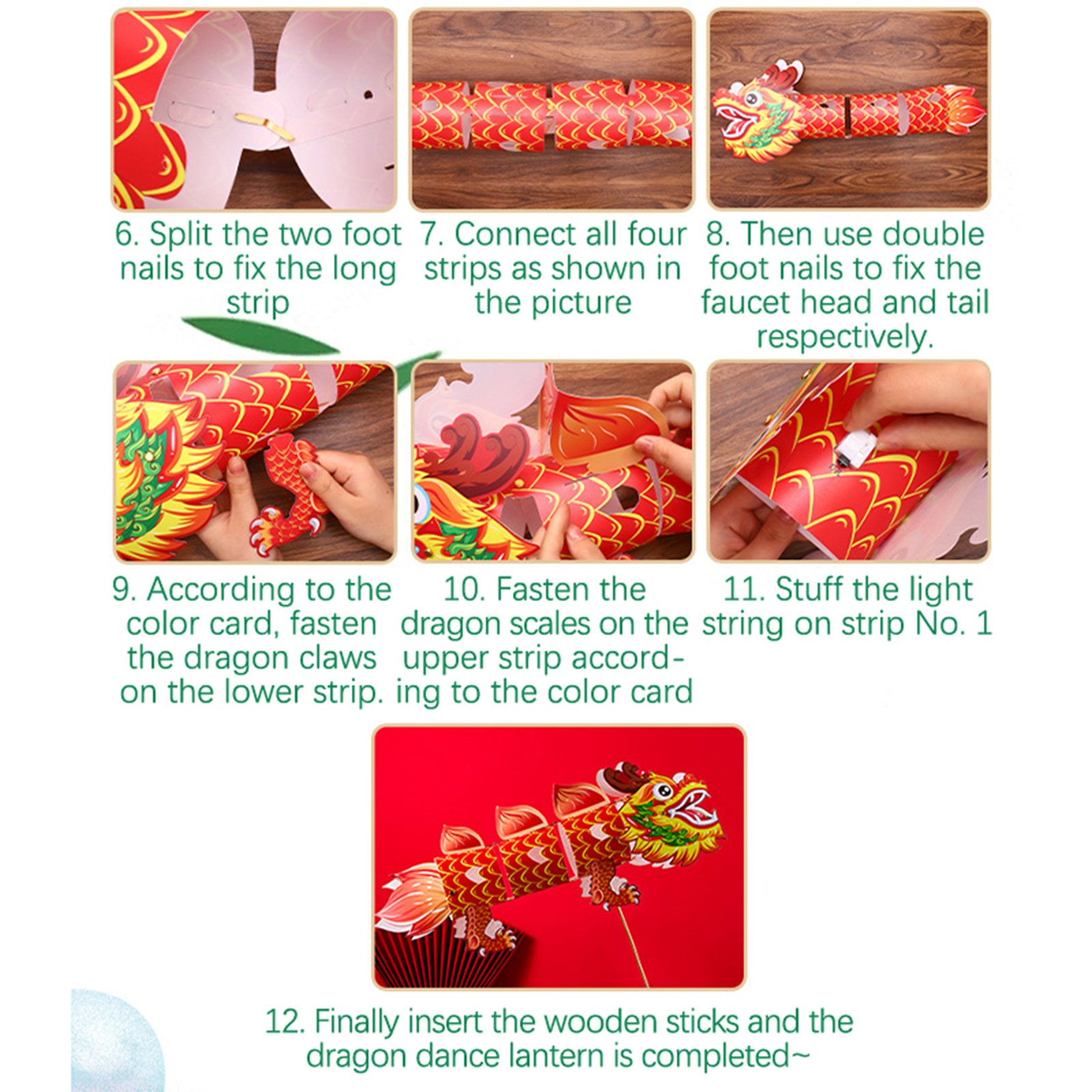 6. Split the two foot nails to fix the long strip

7. Connect all four strips as shown in the picture

8. Then use double foot nails to fix the faucet head and tail respectively.

9. According to the color card, fasten the dragon claws on the lower strip.

10. Fasten the dragon scales on the upper strip according to the color card

11. Stuff the light string on strip No. 1

12. Finally insert the wooden sticks and the dragon dance lantern is completed~